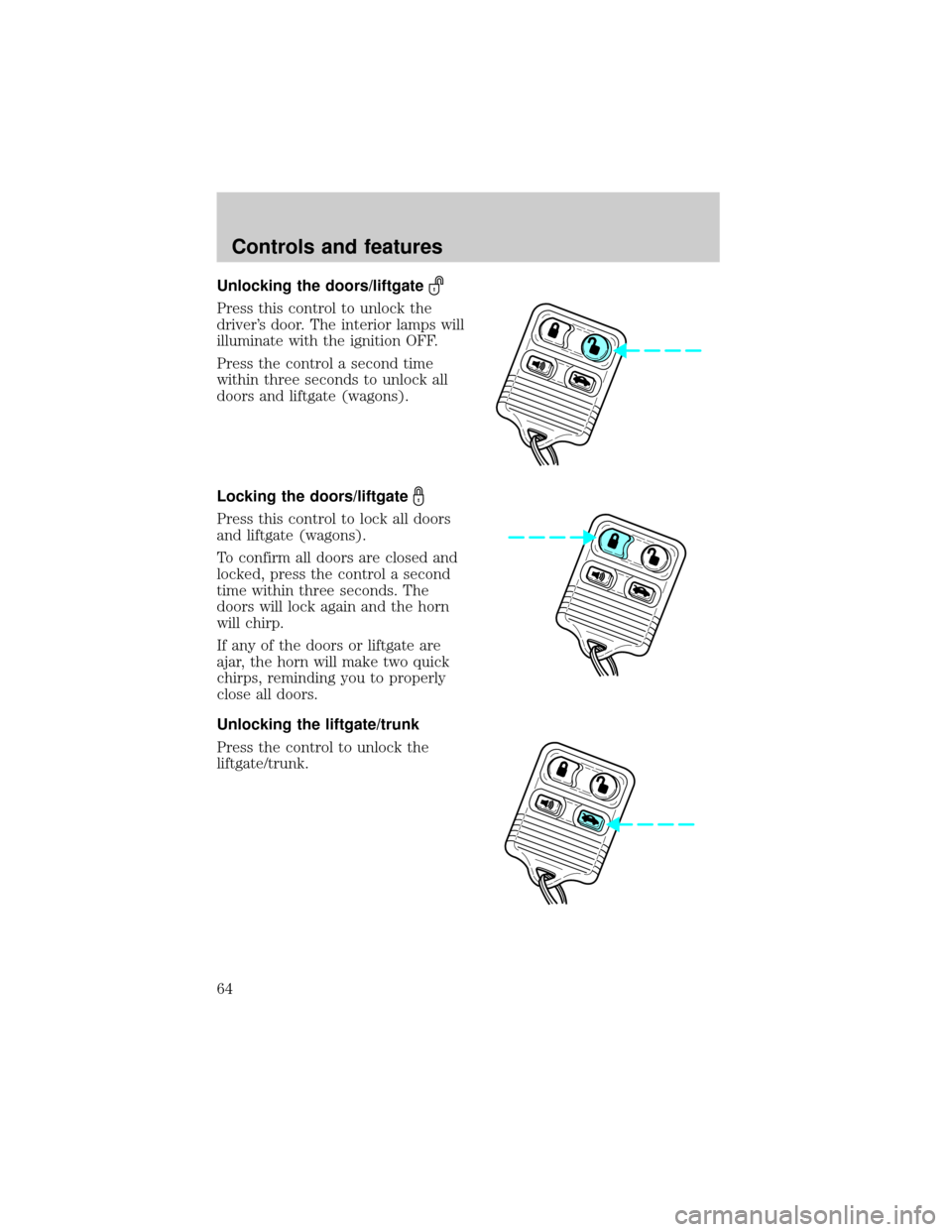 Controls and features

Unlocking the doors/liftgate

Press this control to unlock the driver's door. The interior lamps will illuminate with the ignition OFF.

Press the control a second time within three seconds to unlock all doors and liftgate (wagons).

Locking the doors/liftgate

Press this control to lock all doors and liftgate (wagons).

To confirm all doors are closed and locked, press the control a second time within three seconds. The doors will lock again and the horn will chirp.

If any of the doors or liftgate are ajar, the horn will make two quick chirps, reminding you to properly close all doors.

Unlocking the liftgate/trunk

Press the control to unlock the liftgate/trunk.

64

carmanualsonline.info