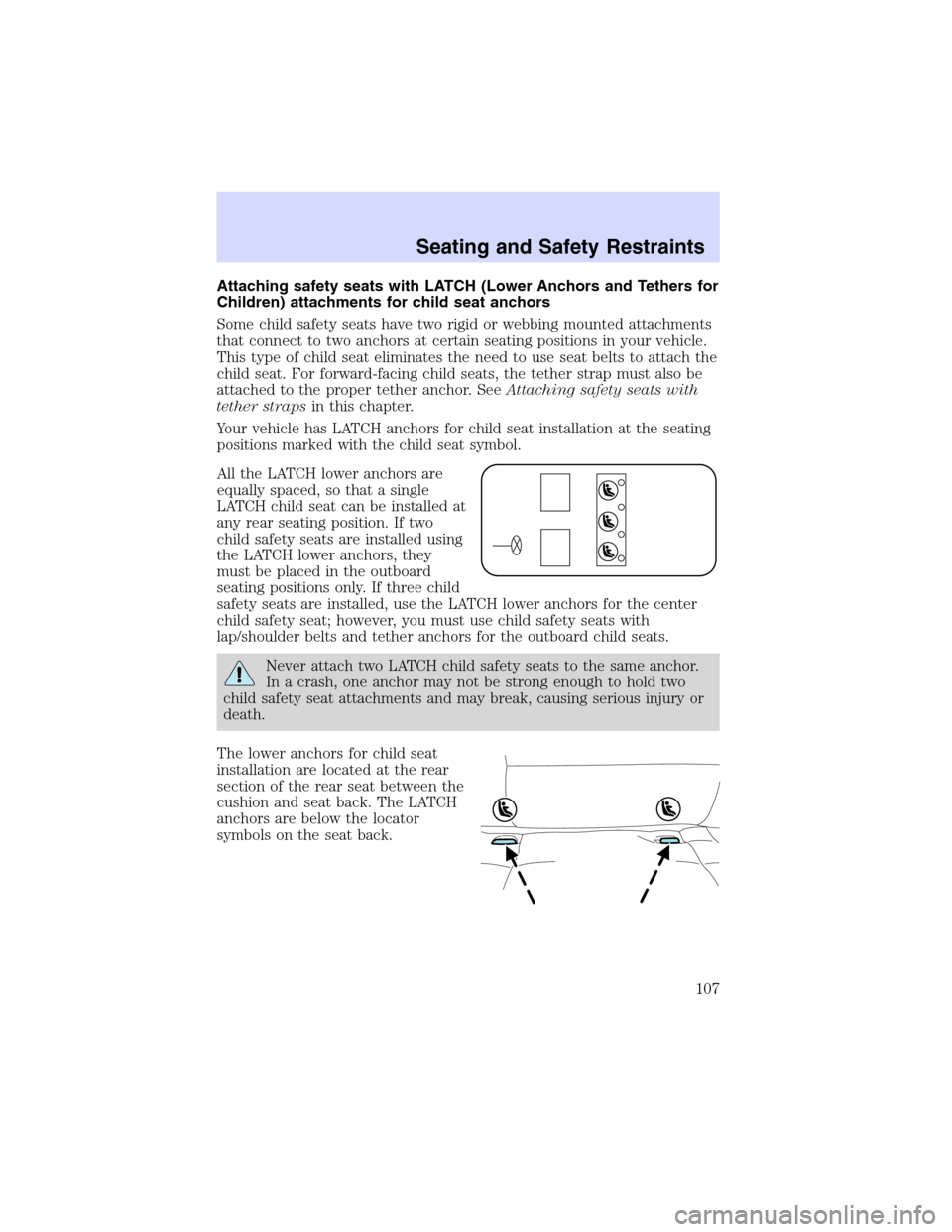 Seating and Safety Restraints

Attaching safety seats with LATCH (Lower Anchors and Tethers for Children) attachments for child seat anchors

Some child safety seats have two rigid or webbing mounted attachments that connect to two anchors at certain seating positions in your vehicle. This type of child seat eliminates the need to use seat belts to attach the child seat. For forward-facing child seats, the tether strap must also be attached to the proper tether anchor. See Attaching safety seats with tether straps in this chapter.

Your vehicle has LATCH anchors for child seat installation at the seating positions marked with the child seat symbol.

All the LATCH lower anchors are equally spaced, so that a single LATCH child seat can be installed at any rear seating position. If two child safety seats are installed using the LATCH lower anchors, they must be placed in the outboard seating positions only. If three child safety seats are installed, use the LATCH lower anchors for the center child safety seat; however, you must use child safety seats with lap/shoulder belts and tether anchors for the outboard child seats.

Never attach two LATCH child safety seats to the same anchor. In a crash, one anchor may not be strong enough to hold two child safety seat attachments and may break, causing serious injury or death.

The lower anchors for child seat installation are located at the rear section of the rear seat between the cushion and seat back. The LATCH anchors are below the locator symbols on the seat back.

107

carmanualsonline.info