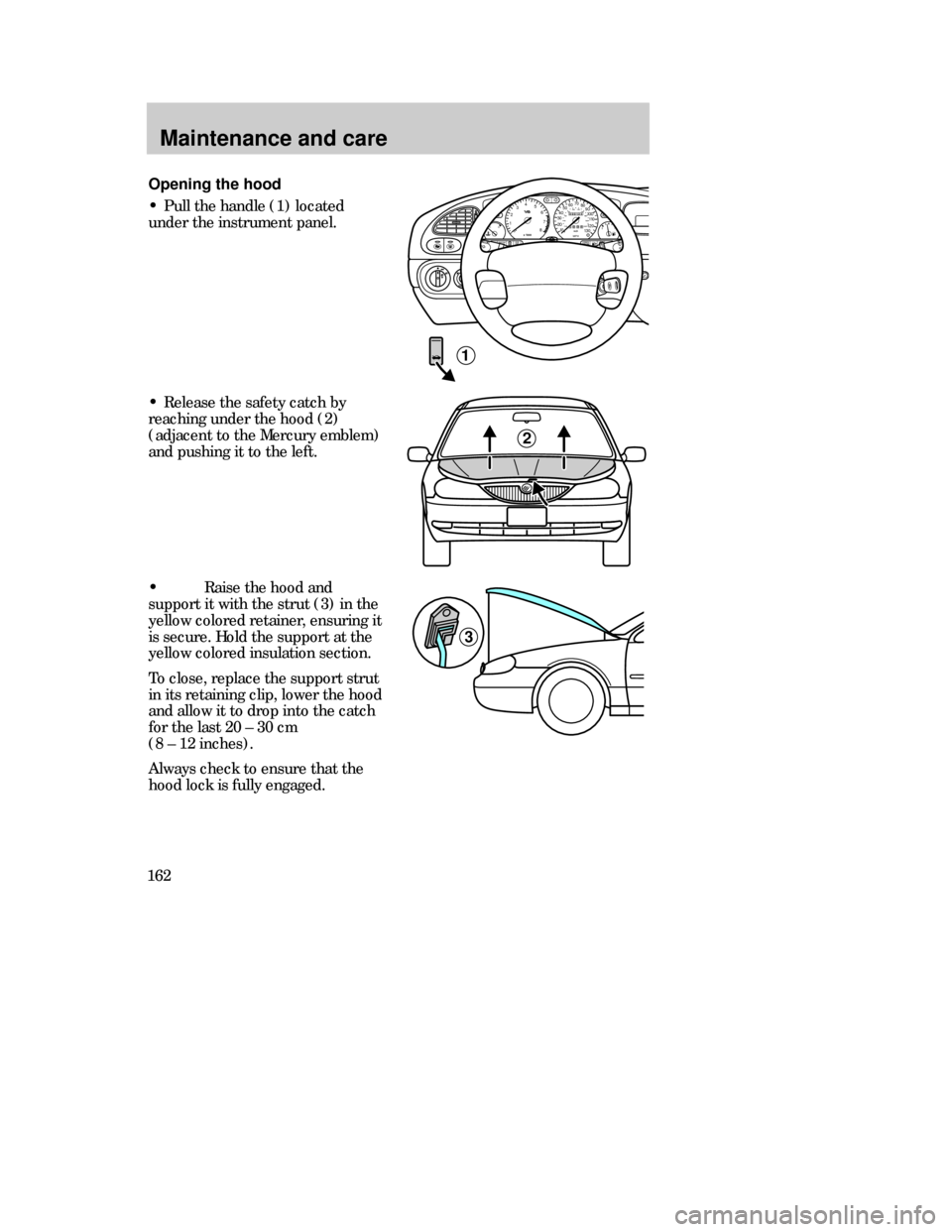 Maintenance and care

Opening the hood

• Pull the handle (1) located under the instrument panel.

1

• Release the safety catch by reaching under the hood (2) (adjacent to the Mercury emblem) and pushing it to the left.

2

• Raise the hood and support it with the strut (3) in the yellow colored retainer, ensuring it is secure. Hold the support at the yellow colored insulation section.

3

To close, replace the support strut in its retaining clip, lower the hood and allow it to drop into the catch for the last 20 – 30 cm (8 – 12 inches).

Always check to ensure that the hood lock is fully engaged.

162

carmanualsonline.info