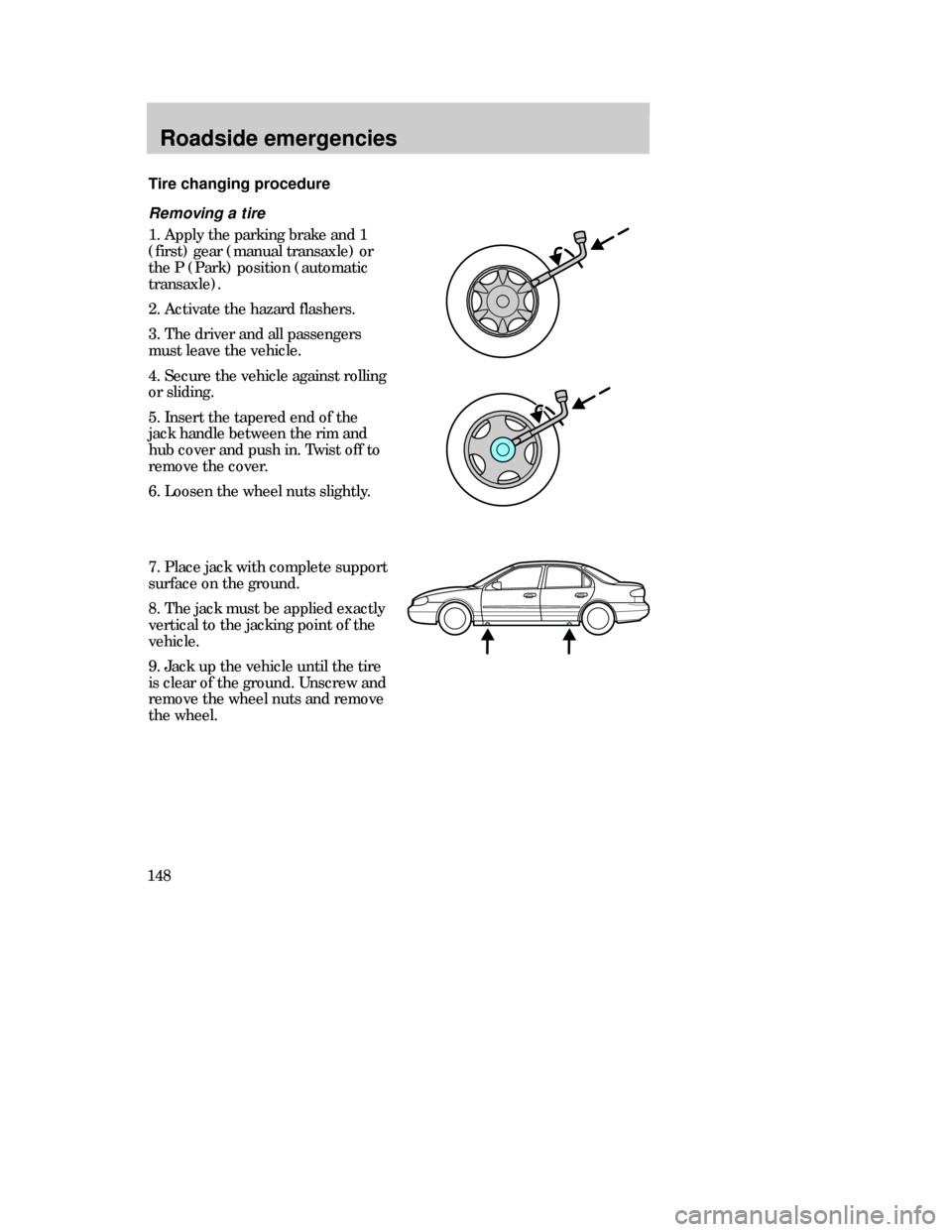 Roadside emergencies

Tire changing procedure

Removing a tire

1. Apply the parking brake and 1 (first) gear (manual transaxle) or the P (Park) position (automatic transaxle).

2. Activate the hazard flashers.

3. The driver and all passengers must leave the vehicle.

4. Secure the vehicle against rolling or sliding.

5. Insert the tapered end of the jack handle between the rim and hub cover and push in. Twist off to remove the cover.

6. Loosen the wheel nuts slightly.

7. Place jack with complete support surface on the ground.

8. The jack must be applied exactly vertical to the jacking point of the vehicle.

9. Jack up the vehicle until the tire is clear of the ground. Unscrew and remove the wheel nuts and remove the wheel.

148

carmanualsonline.info