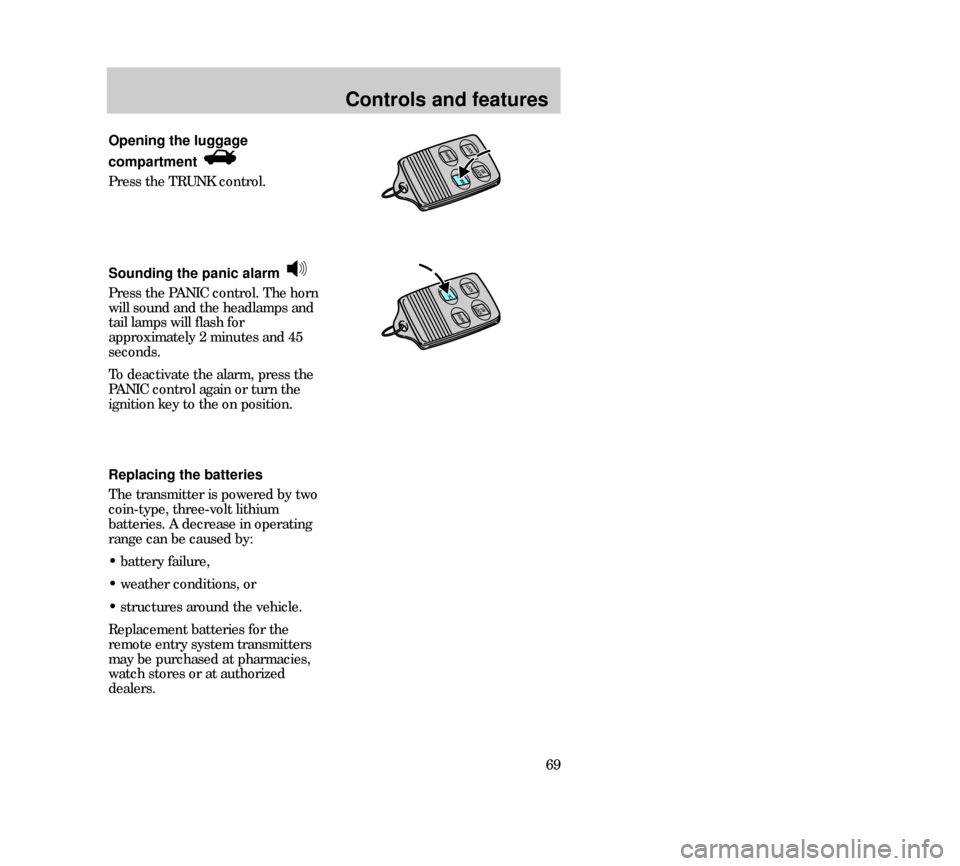 Controls and features

Opening the luggage compartment

Press the TRUNK control.

Sounding the panic alarm

Press the PANIC control. The horn will sound and the headlamps and tail lamps will flash for approximately 2 minutes and 45 seconds.

To deactivate the alarm, press the PANIC control again or turn the ignition key to the on position.

Replacing the batteries

The transmitter is powered by two coin-type, three-volt lithium batteries. A decrease in operating range can be caused by:

• battery failure,

• weather conditions, or

• structures around the vehicle.

Replacement batteries for the remote entry system transmitters may be purchased at pharmacies, watch stores or at authorized dealers.

69

carmanualsonline.info