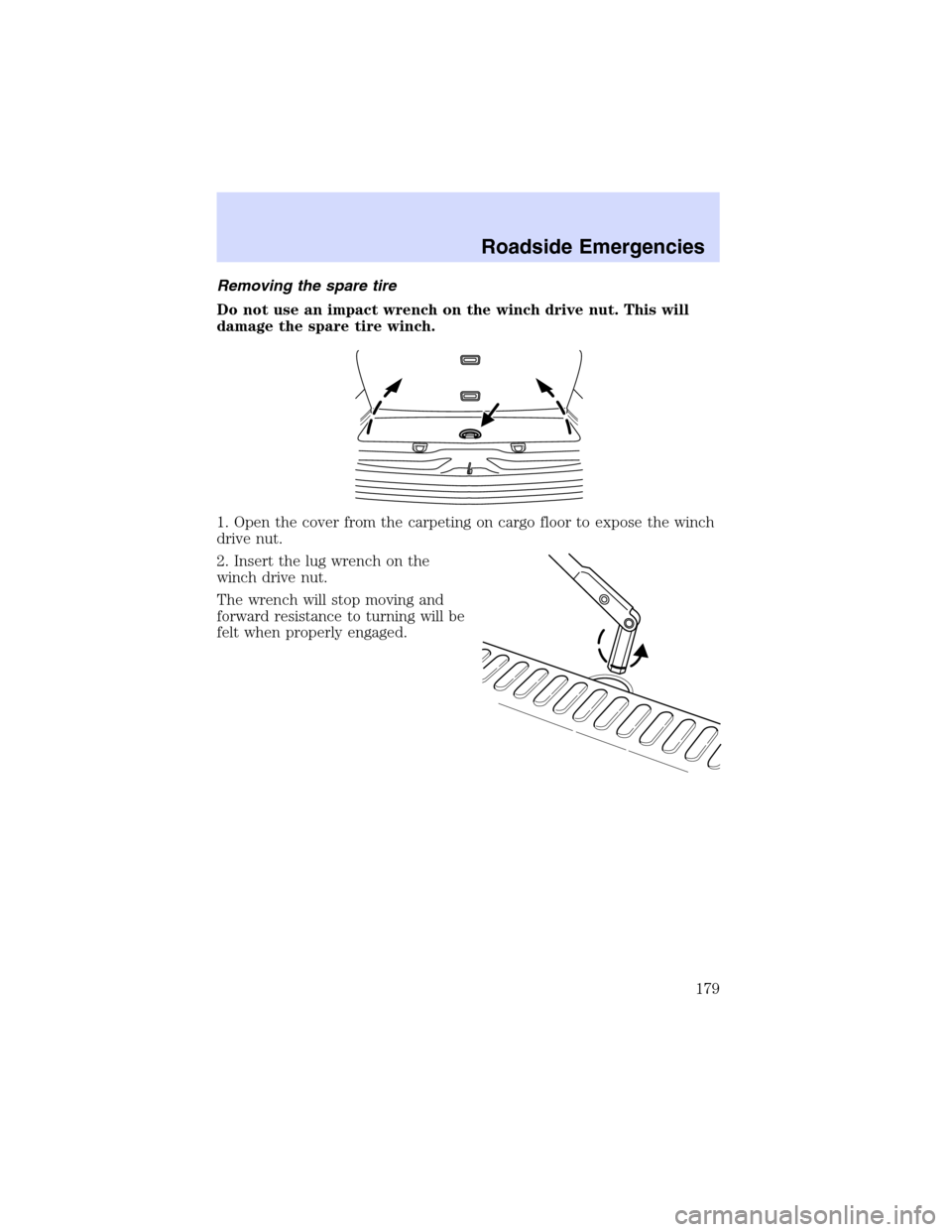 Roadside Emergencies

Removing the spare tire

Do not use an impact wrench on the winch drive nut. This will damage the spare tire winch.

1. Open the cover from the carpeting on cargo floor to expose the winch drive nut.

2. Insert the lug wrench on the winch drive nut.

The wrench will stop moving and forward resistance to turning will be felt when properly engaged.

179

carmanualsonline.info