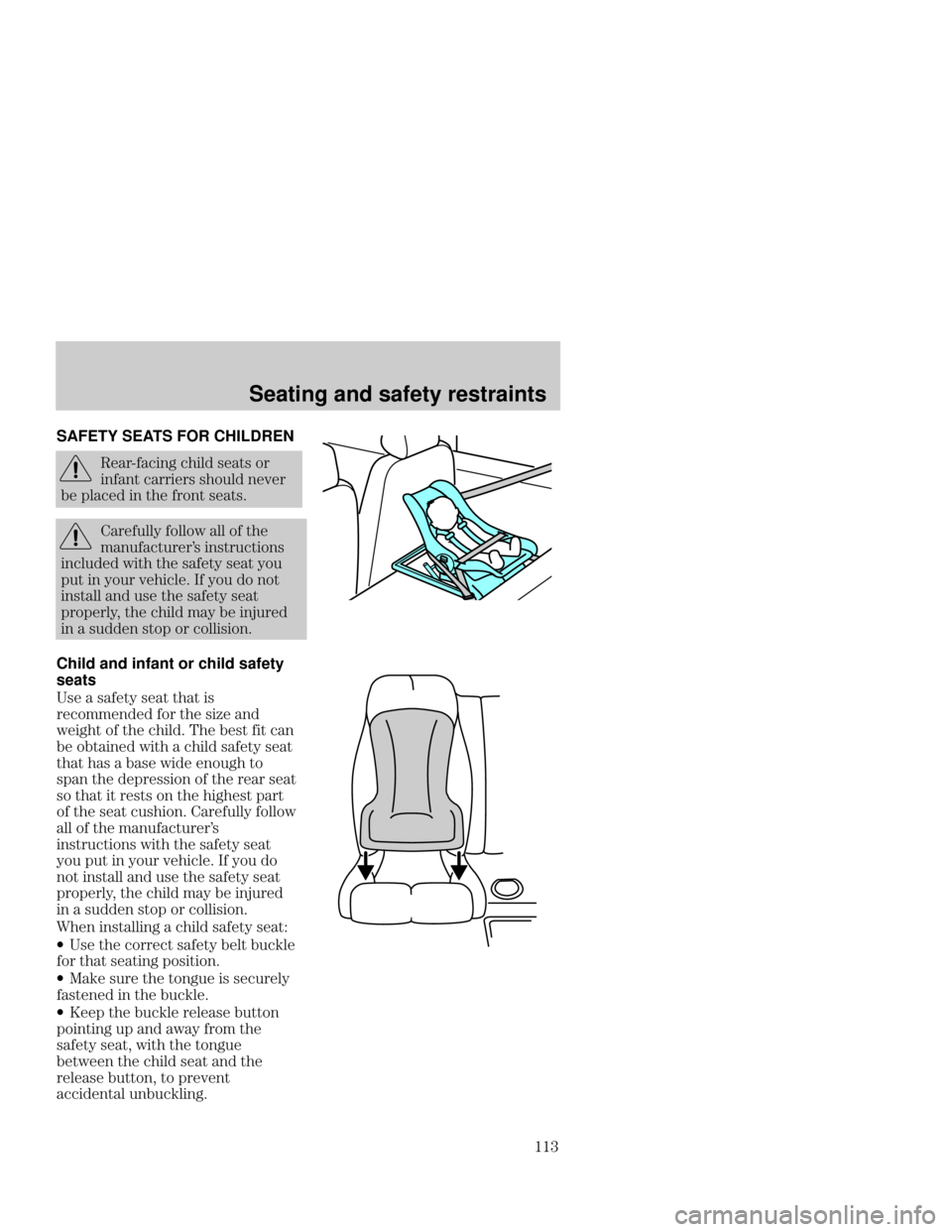 Seating and safety restraints

SAFETY SEATS FOR CHILDREN

Rear-facing child seats or infant carriers should never be placed in the front seats.

Carefully follow all of the manufacturer's instructions included with the safety seat you put in your vehicle. If you do not install and use the safety seat properly, the child may be injured in a sudden stop or collision.

Child and infant or child safety seats

Use a safety seat that is recommended for the size and weight of the child. The best fit can be obtained with a child safety seat that has a base wide enough to span the depression of the rear seat so that it rests on the highest part of the seat cushion. Carefully follow all of the manufacturer's instructions with the safety seat you put in your vehicle. If you do not install and use the safety seat properly, the child may be injured in a sudden stop or collision.

When installing a child safety seat:

• Use the correct safety belt buckle for that seating position.

• Make sure the tongue is securely fastened in the buckle.

• Keep the buckle release button pointing up and away from the safety seat, with the tongue between the child seat and the release button, to prevent accidental unbuckling.

113

carmanualsonline.info