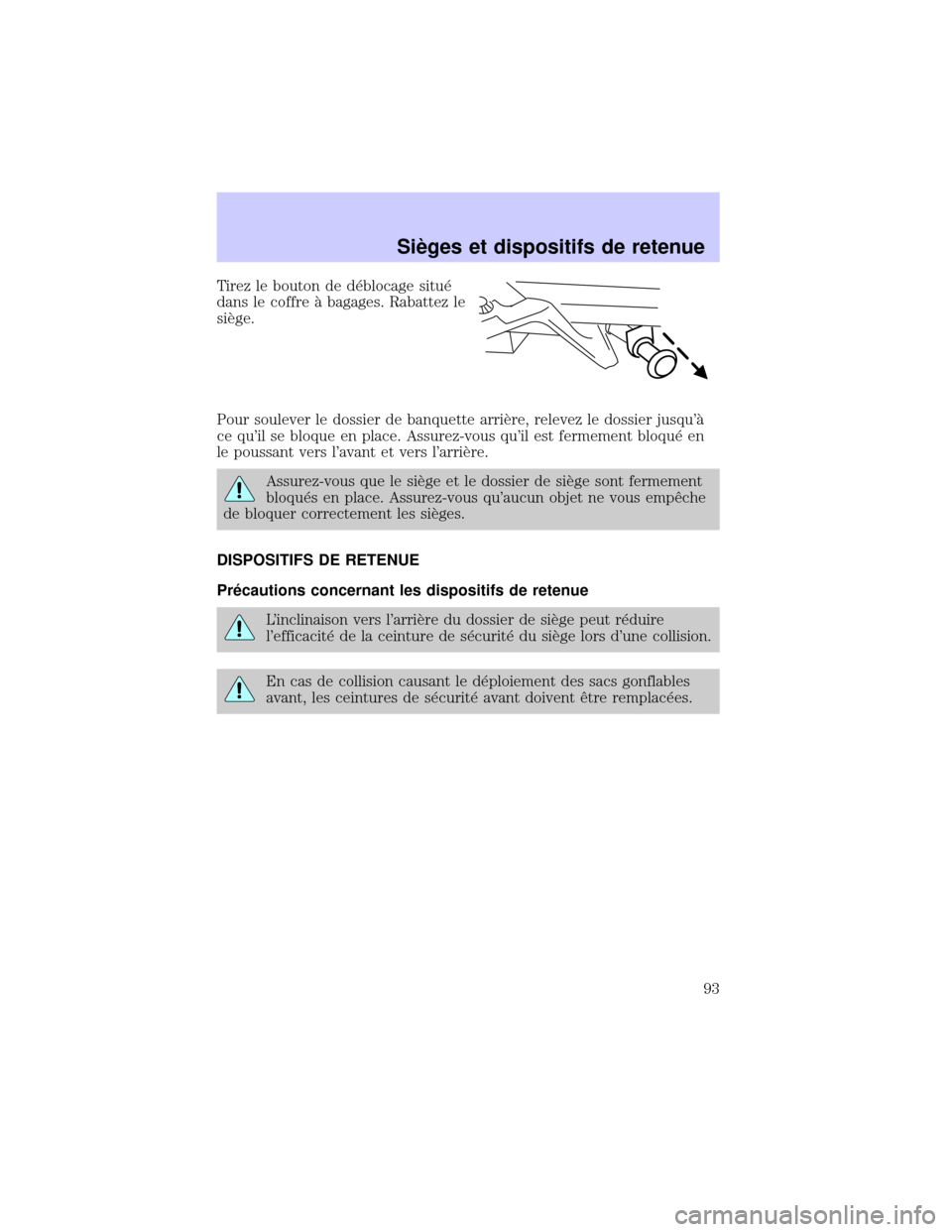 Sièges et dispositifs de retenue

Tirez le bouton de déblocage situé dans le coffre à bagages. Rabattez le siège.

Pour soulever le dossier de banquette arrière, relevez le dossier jusqu'à ce qu'il se bloque en place. Assurez-vous qu'il est fermement bloqué en le poussant vers l'avant et vers l'arrière.

Assurez-vous que le siège et le dossier de siège sont fermement bloqués en place. Assurez-vous qu'aucun objet ne vous empêche de bloquer correctement les sièges.

DISPOSITIFS DE RETENUE

Précautions concernant les dispositifs de retenue

L'inclinaison vers l'arrière du dossier de siège peut réduire l'efficacité de la ceinture de sécurité du siège lors d'une collision.

En cas de collision causant le déploiement des sacs gonflables avant, les ceintures de sécurité avant doivent être remplacées.

93

carmanualsonline.info