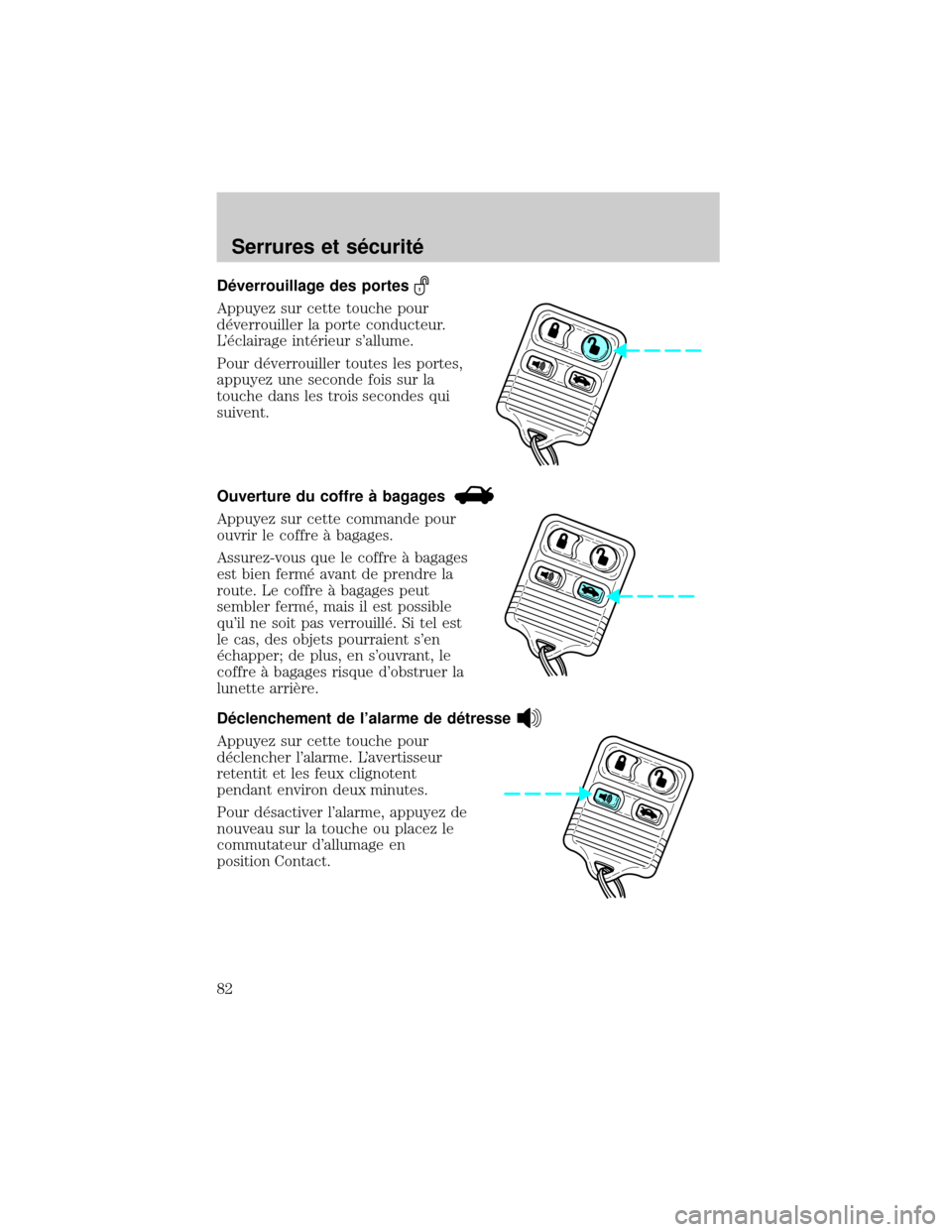 Serrures et sécurité

Déverrouillage des portes

Appuyez sur cette touche pour déverrouiller la porte conducteur. L'éclairage intérieur s'allume.

Pour déverrouiller toutes les portes, appuyez une seconde fois sur la touche dans les trois secondes qui suivent.

Ouverture du coffre à bagages

Appuyez sur cette commande pour ouvrir le coffre à bagages.

Assurez-vous que le coffre à bagages est bien fermé avant de prendre la route. Le coffre à bagages peut sembler fermé, mais il est possible qu'il ne soit pas verrouillé. Si tel est le cas, des objets pourraient s'en échapper; de plus, en s'ouvrant, le coffre à bagages risque d'obstruer la lunette arrière.

Déclenchement de l'alarme de détresse

Appuyez sur cette touche pour déclencher l'alarme. L'avertisseur retentit et les feux clignotent pendant environ deux minutes.

Pour désactiver l'alarme, appuyez de nouveau sur la touche ou placez le commutateur d'allumage en position Contact.

82

carmanualsonline.info