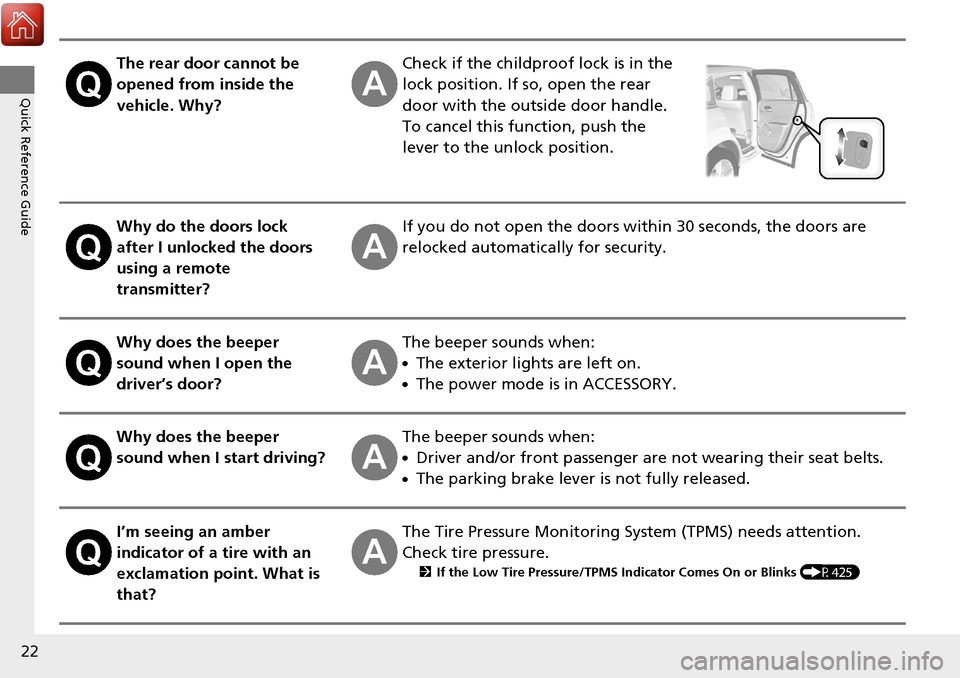 Quick Reference Guide

Q The rear door cannot be opened from inside the vehicle. Why?

A Check if the childproof lock is in the lock position. If so, open the rear door with the outside door handle. To cancel this function, push the lever to the unlock position.

Q Why do the doors lock after I unlocked the doors using a remote transmitter?

A If you do not open the doors within 30 seconds, the doors are relocked automatically for security.

Q Why does the beeper sound when I open the driver's door?

A The beeper sounds when:
• The exterior lights are left on.
• The power mode is in ACCESSORY.

Q Why does the beeper sound when I start driving?

A The beeper sounds when:
• Driver and/or front passenger are not wearing their seat belts.
• The parking brake lever is not fully released.

Q I'm seeing an amber indicator of a tire with an exclamation point. What is that?

A The Tire Pressure Monitoring System (TPMS) needs attention. Check tire pressure.
2 If the Low Tire Pressure/TPMS Indicator Comes On or Blinks P. 425

22

carmanualsonline.info