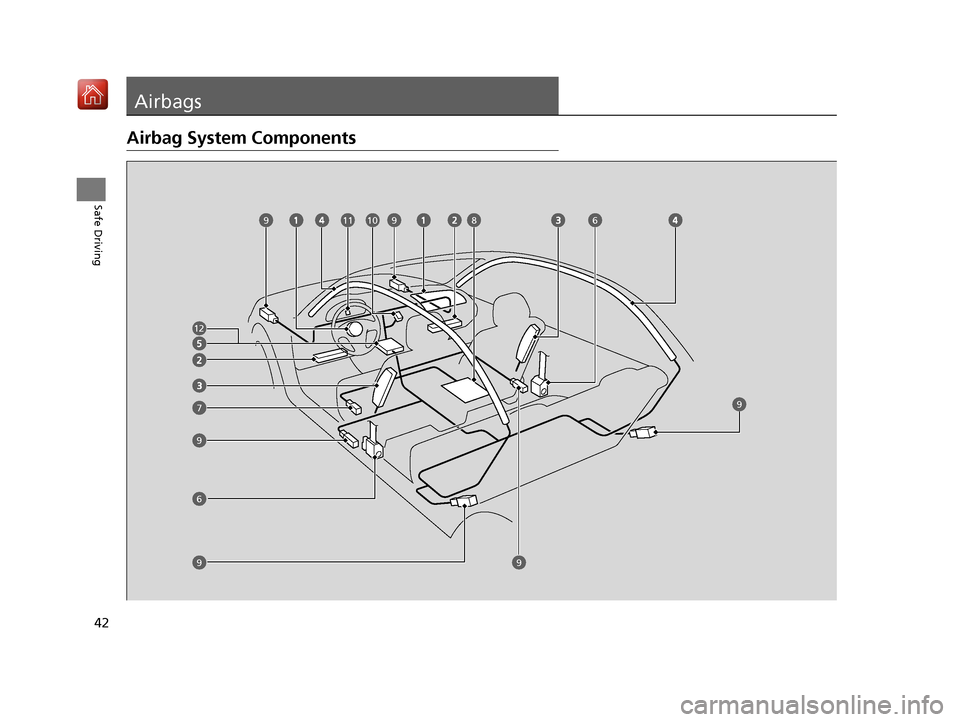 Airbags

Airbag System Components

Safe Driving

9 1 4 11 10 9 1 2 8 3 6 4

12
5
2
3
7
9
6
9

9
9

42

carmanualsonline.info