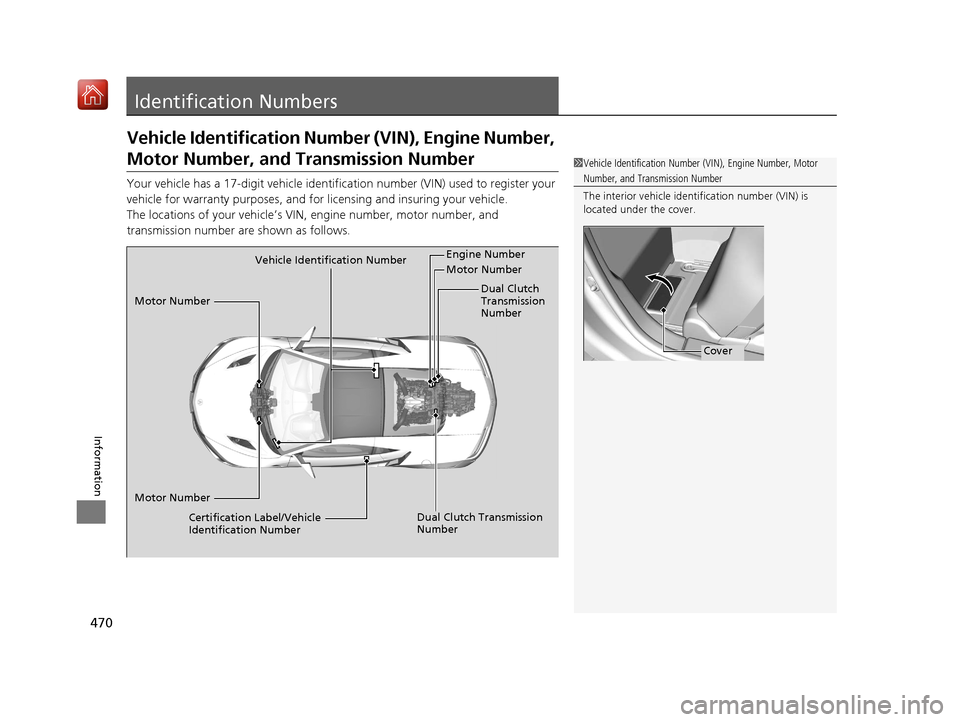 Identification Numbers

Vehicle Identification Number (VIN), Engine Number, Motor Number, and Transmission Number

Your vehicle has a 17-digit vehicle identification number (VIN) used to register your vehicle for warranty purposes, and for licensing and insuring your vehicle. The locations of your vehicle's VIN, engine number, motor number, and transmission number are shown as follows.

Vehicle Identification Number
Engine Number
Motor Number
Dual Clutch Transmission Number
Motor Number
Motor Number
Certification Label/Vehicle Identification Number
Dual Clutch Transmission Number

1 Vehicle Identification Number (VIN), Engine Number, Motor Number, and Transmission Number

The interior vehicle identification number (VIN) is located under the cover.

Cover

Information

470

carmanualsonline.info