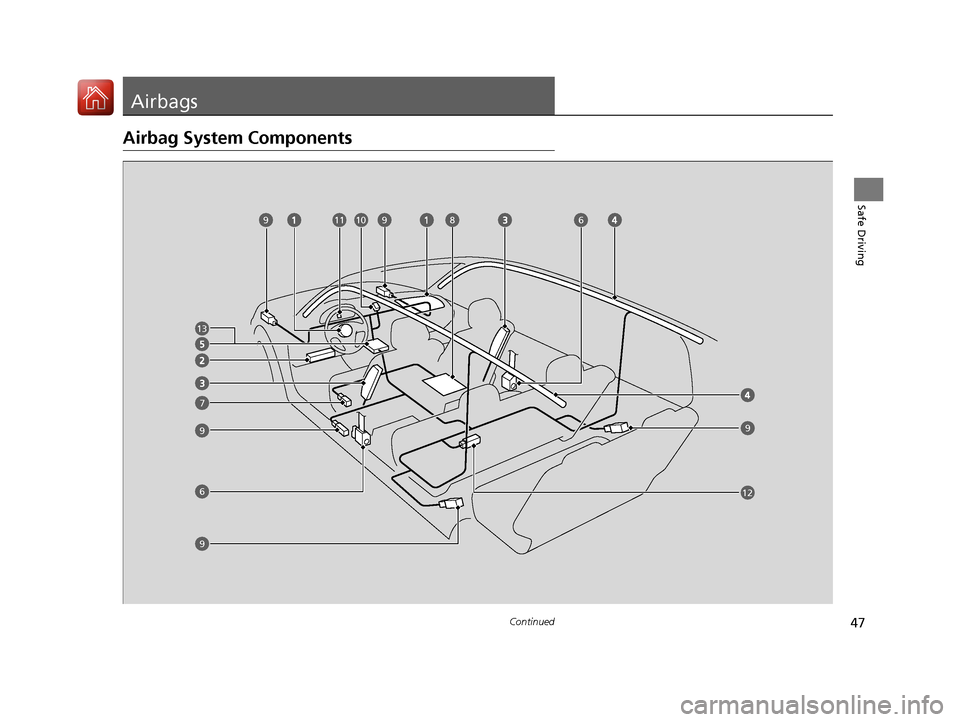 Airbags

Airbag System Components

9 1 11 10 9 1 8 3 6 4

13
5
2
3
7
9
6
9

4
9
12

Safe Driving

Continued

47

carmanualsonline.info