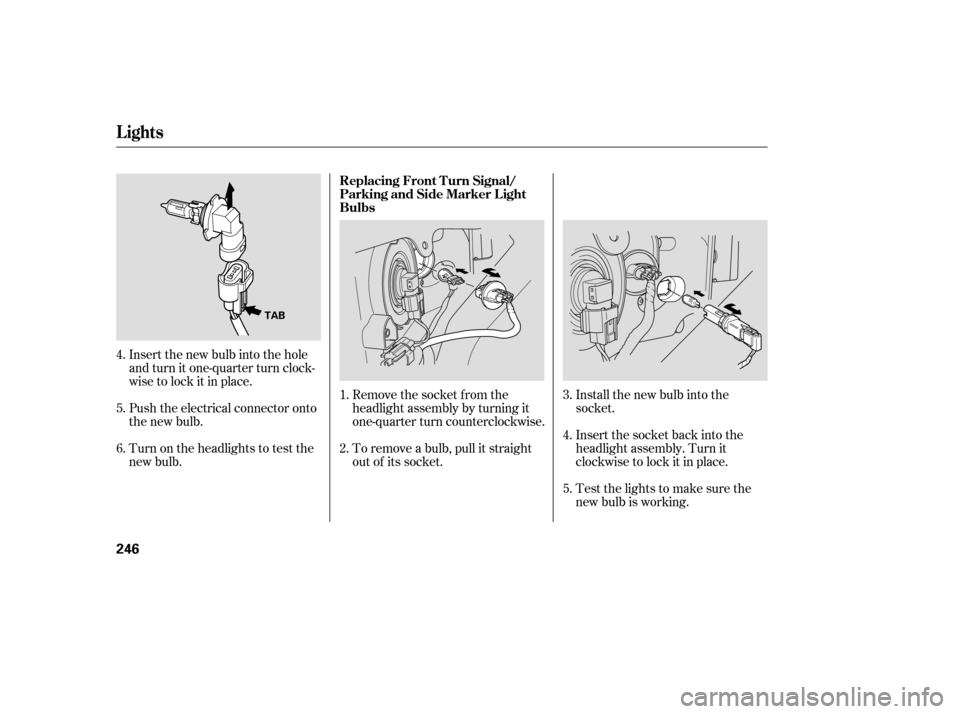 Lights

TAB

4. Insert the new bulb into the hole and turn it one-quarter turn clockwise to lock it in place.

5. Push the electrical connector onto the new bulb.

6. Turn on the headlights to test the new bulb.

Replacing Front Turn Signal/ Parking and Side Marker Light Bulbs

1. Remove the socket from the headlight assembly by turning it one-quarter turn counterclockwise.

2. To remove a bulb, pull it straight out of its socket.

3. Install the new bulb into the socket.

4. Insert the socket back into the headlight assembly. Turn it clockwise to lock it in place.

5. Test the lights to make sure the new bulb is working.

246

carmanualsonline.info