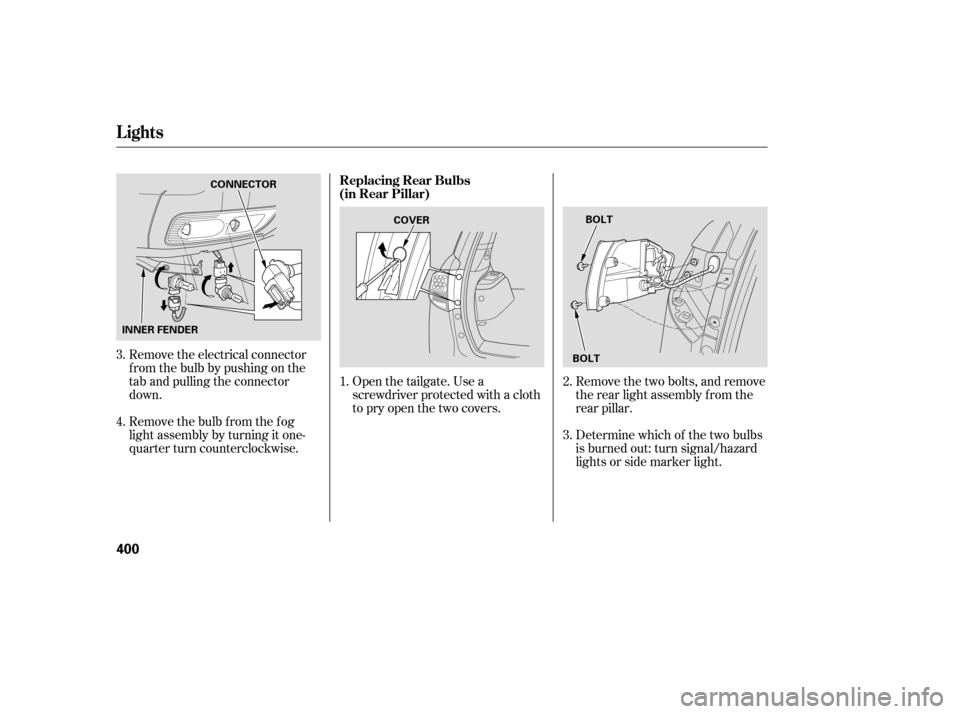 Lights

CONNECTOR

INNER FENDER

3. Remove the electrical connector from the bulb by pushing on the tab and pulling the connector down.

4. Remove the bulb from the fog light assembly by turning it one-quarter turn counterclockwise.

Replacing Rear Bulbs (in Rear Pillar)

COVER

1. Open the tailgate. Use a screwdriver protected with a cloth to pry open the two covers.

BOLT

BOLT

2. Remove the two bolts, and remove the rear light assembly from the rear pillar.

3. Determine which of the two bulbs is burned out: turn signal/hazard lights or side marker light.

400

carmanualsonline.info