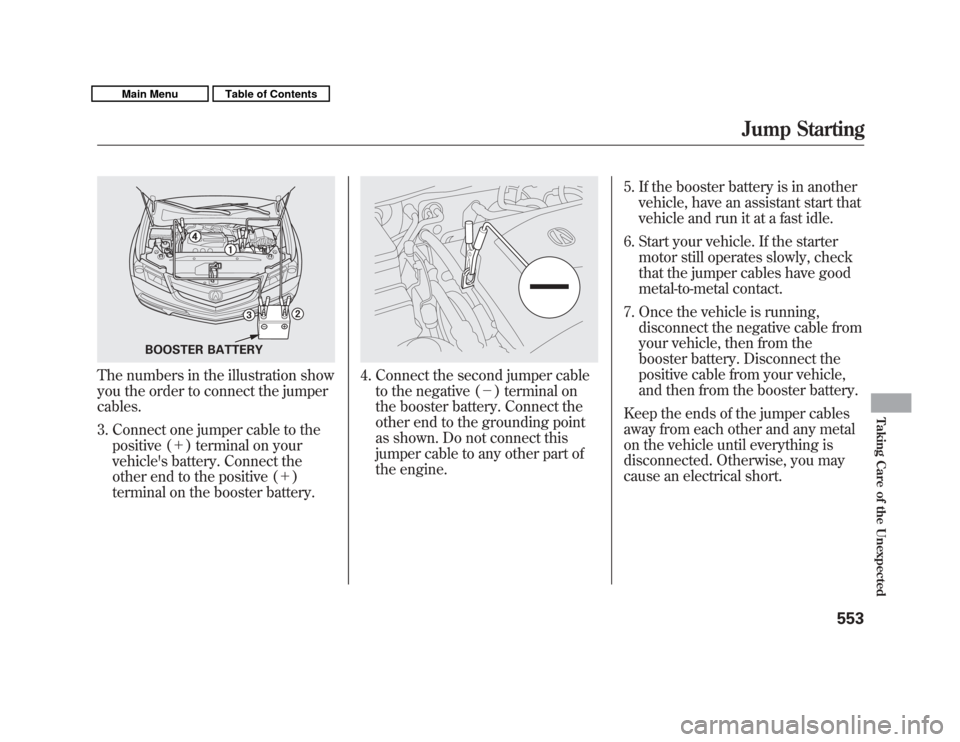 Main Menu
Table of Contents

Jump Starting

4
1
3
2
BOOSTER BATTERY

The numbers in the illustration show you the order to connect the jumper cables.

3. Connect one jumper cable to the positive (+) terminal on your vehicle's battery. Connect the other end to the positive (+) terminal on the booster battery.

4. Connect the second jumper cable to the negative (−) terminal on the booster battery. Connect the other end to the grounding point as shown. Do not connect this jumper cable to any other part of the engine.

5. If the booster battery is in another vehicle, have an assistant start that vehicle and run it at a fast idle.

6. Start your vehicle. If the starter motor still operates slowly, check that the jumper cables have good metal-to-metal contact.

7. Once the vehicle is running, disconnect the negative cable from your vehicle, then from the booster battery. Disconnect the positive cable from your vehicle, and then from the booster battery.

Keep the ends of the jumper cables away from each other and any metal on the vehicle until everything is disconnected. Otherwise, you may cause an electrical short.

Taking Care of the Unexpected

553

carmanualsonline.info