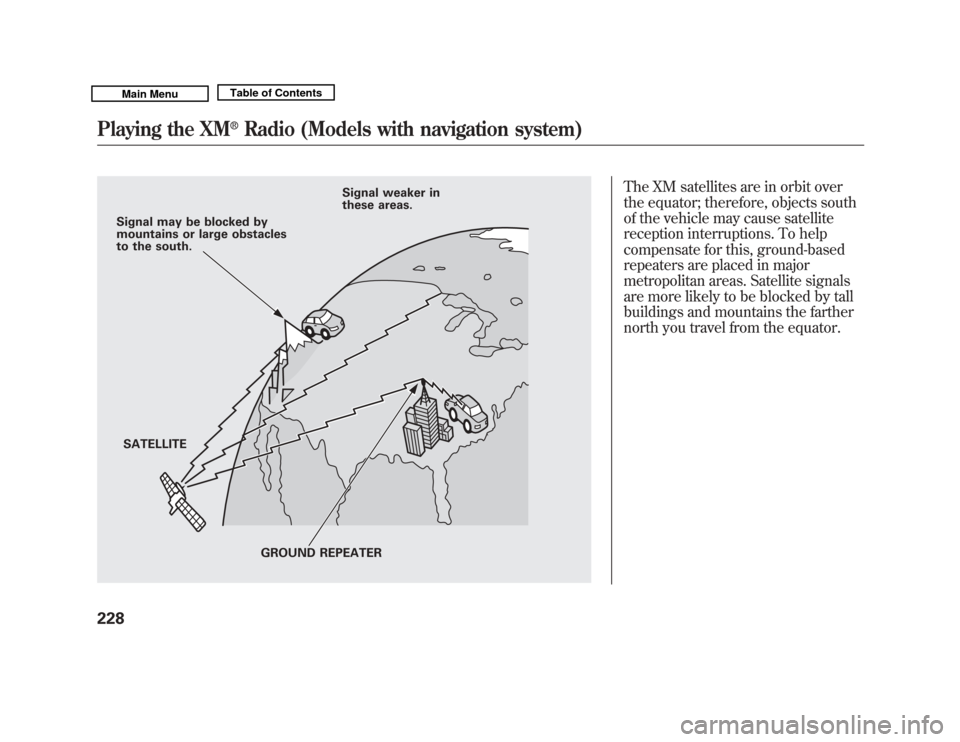 Main Menu
Table of Contents

Playing the XM® Radio (Models with navigation system)

Signal weaker in these areas.

Signal may be blocked by mountains or large obstacles to the south.

SATELLITE

GROUND REPEATER

The XM satellites are in orbit over the equator; therefore, objects south of the vehicle may cause satellite reception interruptions. To help compensate for this, ground-based repeaters are placed in major metropolitan areas. Satellite signals are more likely to be blocked by tall buildings and mountains the farther north you travel from the equator.

228

carmanualsonline.info