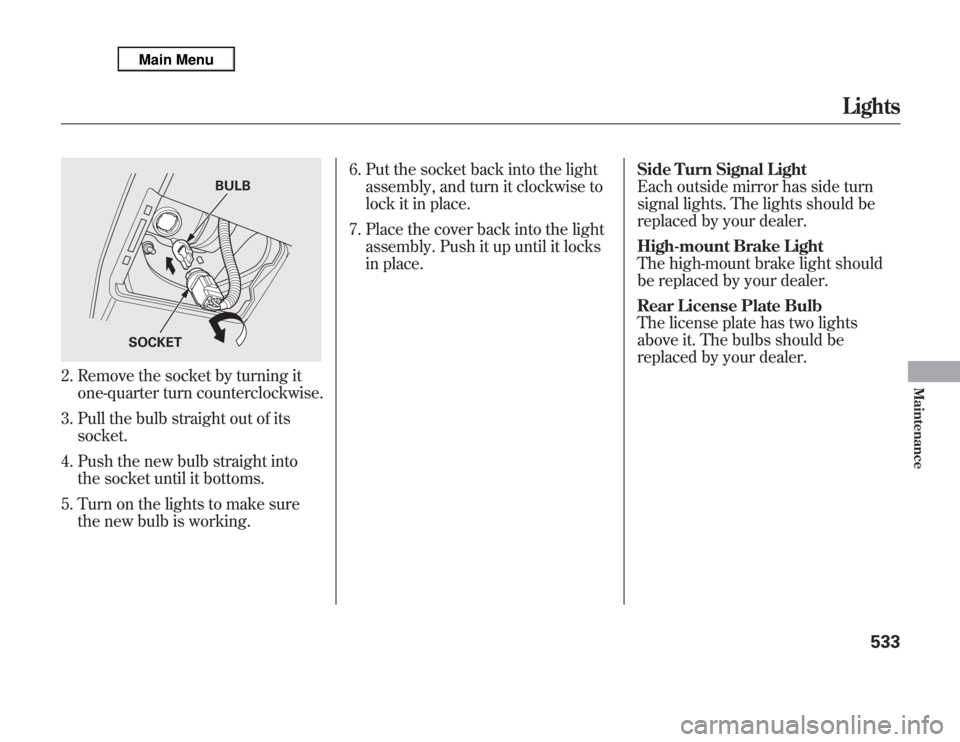 Main Menu

Lights

BULB

SOCKET

2. Remove the socket by turning it one-quarter turn counterclockwise.

3. Pull the bulb straight out of its socket.

4. Push the new bulb straight into the socket until it bottoms.

5. Turn on the lights to make sure the new bulb is working.

6. Put the socket back into the light assembly, and turn it clockwise to lock it in place.

7. Place the cover back into the light assembly. Push it up until it locks in place.

Side Turn Signal Light
Each outside mirror has side turn signal lights. The lights should be replaced by your dealer.

High-mount Brake Light
The high-mount brake light should be replaced by your dealer.

Rear License Plate Bulb
The license plate has two lights above it. The bulbs should be replaced by your dealer.

Maintenance

533

carmanualsonline.info