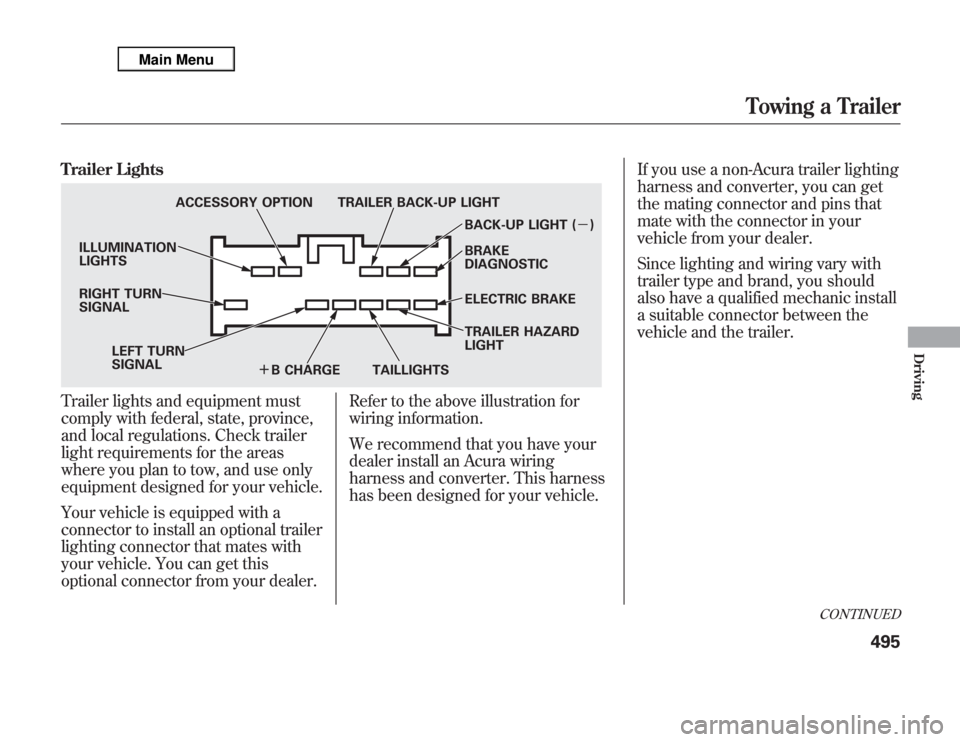 Main Menu

Towing a Trailer

Trailer Lights

ACCESSORY OPTION
TRAILER BACK-UP LIGHT
BACK-UP LIGHT (−)
ILLUMINATION LIGHTS
BRAKE DIAGNOSTIC
RIGHT TURN SIGNAL
ELECTRIC BRAKE
TRAILER HAZARD LIGHT
LEFT TURN SIGNAL
+B CHARGE
TAILLIGHTS

Trailer lights and equipment must comply with federal, state, province, and local regulations. Check trailer light requirements for the areas where you plan to tow, and use only equipment designed for your vehicle.

Your vehicle is equipped with a connector to install an optional trailer lighting connector that mates with your vehicle. You can get this optional connector from your dealer.

Refer to the above illustration for wiring information.

We recommend that you have your dealer install an Acura wiring harness and converter. This harness has been designed for your vehicle.

If you use a non-Acura trailer lighting harness and converter, you can get the mating connector and pins that mate with the connector in your vehicle from your dealer.

Since lighting and wiring vary with trailer type and brand, you should also have a qualified mechanic install a suitable connector between the vehicle and the trailer.

Driving

CONTINUED

495

carmanualsonline.info