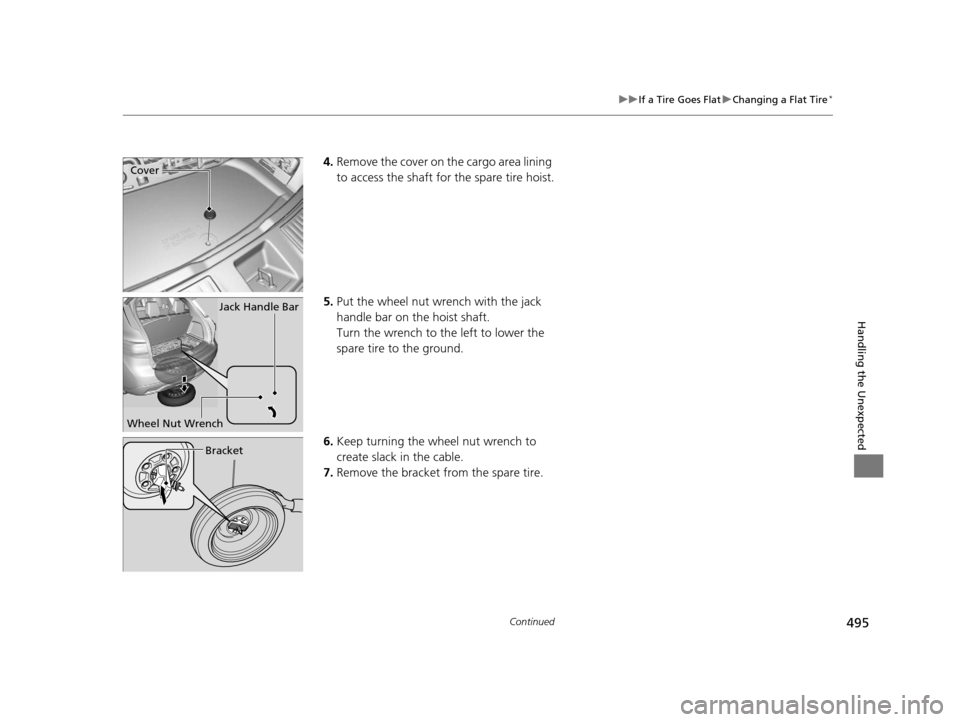 ▶▶If a Tire Goes Flat▶Changing a Flat Tire*

Cover

4. Remove the cover on the cargo area lining to access the shaft for the spare tire hoist.

Jack Handle Bar

Wheel Nut Wrench

5. Put the wheel nut wrench with the jack handle bar on the hoist shaft.
Turn the wrench to the left to lower the spare tire to the ground.

Bracket

6. Keep turning the wheel nut wrench to create slack in the cable.
7. Remove the bracket from the spare tire.

Handling the Unexpected

Continued

495

carmanualsonline.info