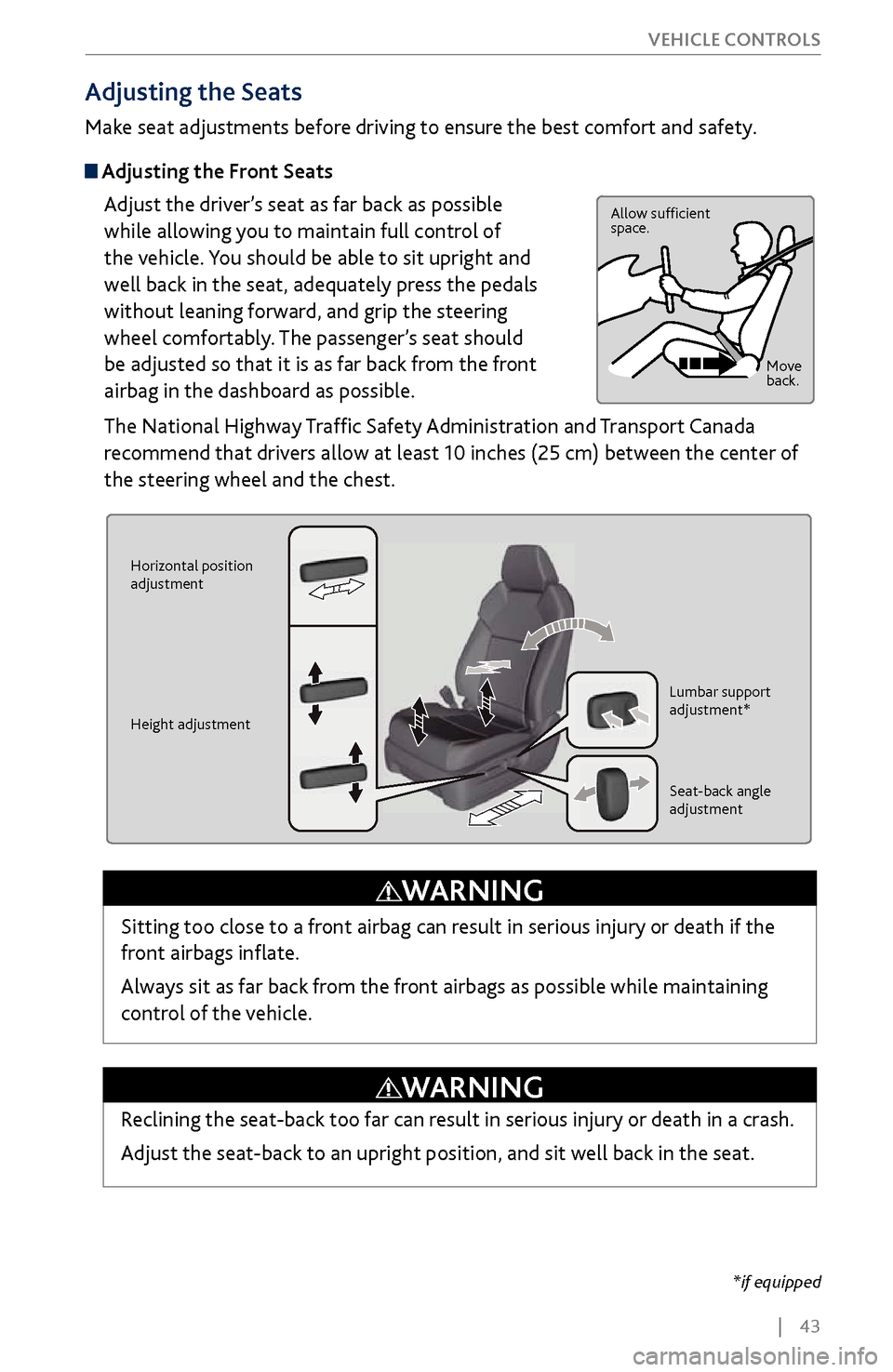 VEHICLE CONTROLS

Adjusting the Seats

Make seat adjustments before driving to ensure the best comfort and safety.

Adjusting the Front Seats

Adjust the driver's seat as far back as possible while allowing you to maintain full control of the vehicle. You should be able to sit upright and well back in the seat, adequately press the pedals without leaning forward, and grip the steering wheel comfortably. The passenger's seat should be adjusted so that it is as far back from the front airbag in the dashboard as possible.

Allow sufficient space.

Move back.

The National Highway Traffic Safety Administration and Transport Canada recommend that drivers allow at least 10 inches (25 cm) between the center of the steering wheel and the chest.

Horizontal position adjustment

Height adjustment

Lumbar support adjustment*

Seat-back angle adjustment

WARNING

Sitting too close to a front airbag can result in serious injury or death if the front airbags inflate.

Always sit as far back from the front airbags as possible while maintaining control of the vehicle.

WARNING

Reclining the seat-back too far can result in serious injury or death in a crash.

Adjust the seat-back to an upright position, and sit well back in the seat.

*if equipped

| 43

carmanualsonline.info