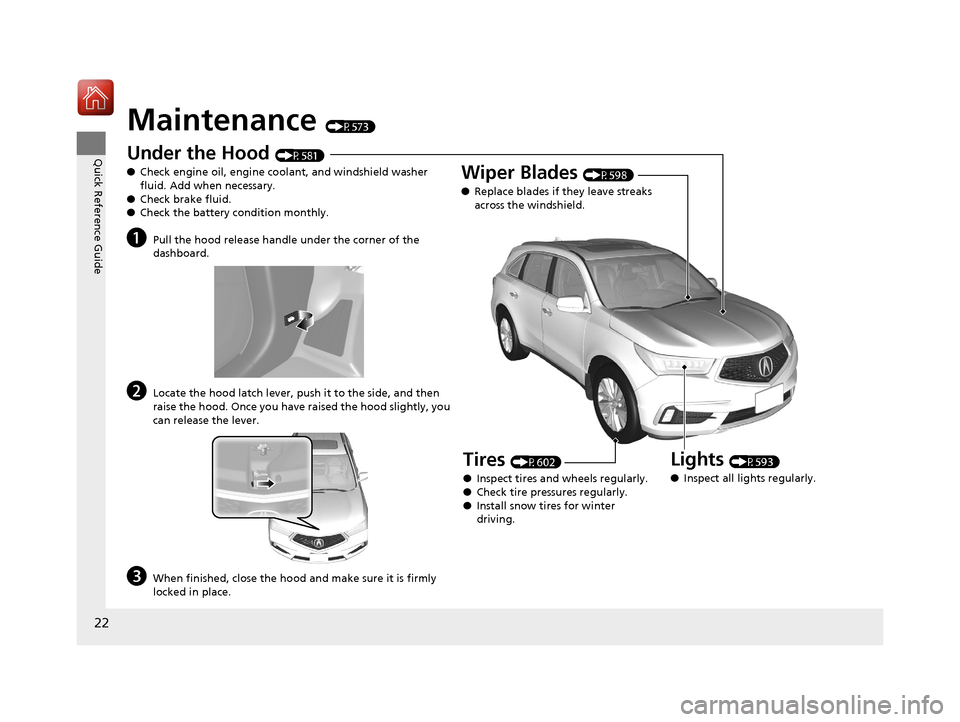 Quick Reference Guide

Maintenance (P. 573)

Under the Hood (P. 581)

● Check engine oil, engine coolant, and windshield washer fluid. Add when necessary.
● Check brake fluid.
● Check the battery condition monthly.

a Pull the hood release handle under the corner of the dashboard.

b Locate the hood latch lever, push it to the side, and then raise the hood. Once you have raised the hood slightly, you can release the lever.

c When finished, close the hood and make sure it is firmly locked in place.

Wiper Blades (P. 598)

● Replace blades if they leave streaks across the windshield.

Tires (P. 602)

● Inspect tires and wheels regularly.
● Check tire pressures regularly.
● Install snow tires for winter driving.

Lights (P. 593)

● Inspect all lights regularly.

22

carmanualsonline.info