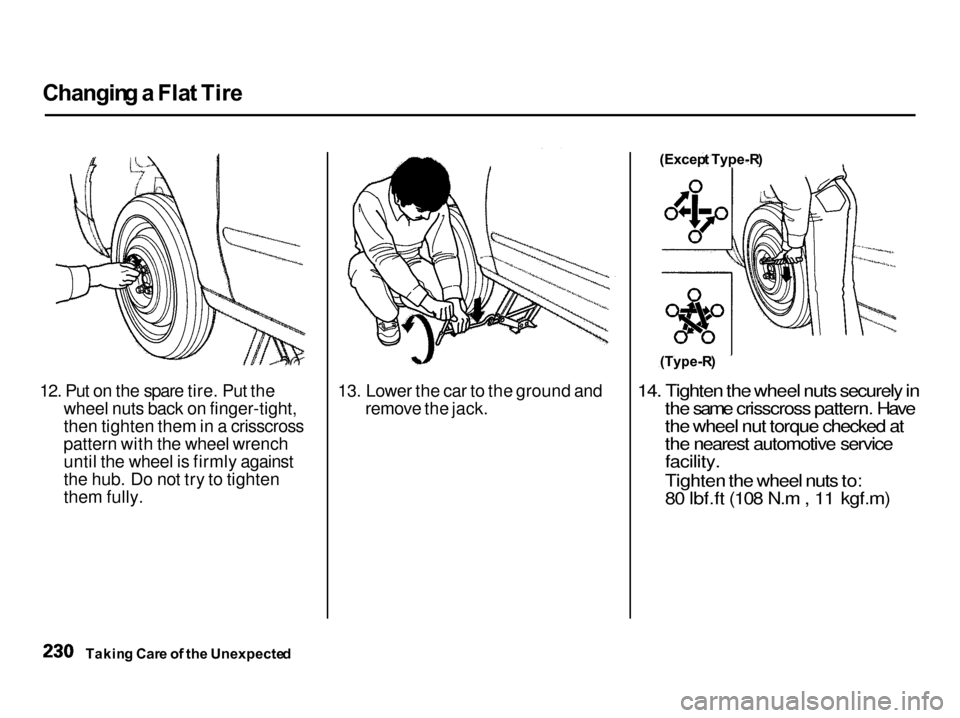 Changing a Flat Tire

12. Put on the spare tire. Put the wheel nuts back on finger-tight, then tighten them in a crisscross pattern with the wheel wrench until the wheel is firmly against the hub. Do not try to tighten them fully.

13. Lower the car to the ground and remove the jack.

(Except Type-R)

(Type-R)

14. Tighten the wheel nuts securely in the same crisscross pattern. Have the wheel nut torque checked at the nearest automotive service facility.

Tighten the wheel nuts to:
80 lbf.ft (108 N.m , 11 kgf.m)

230 Taking Care of the Unexpected

carmanualsonline.info