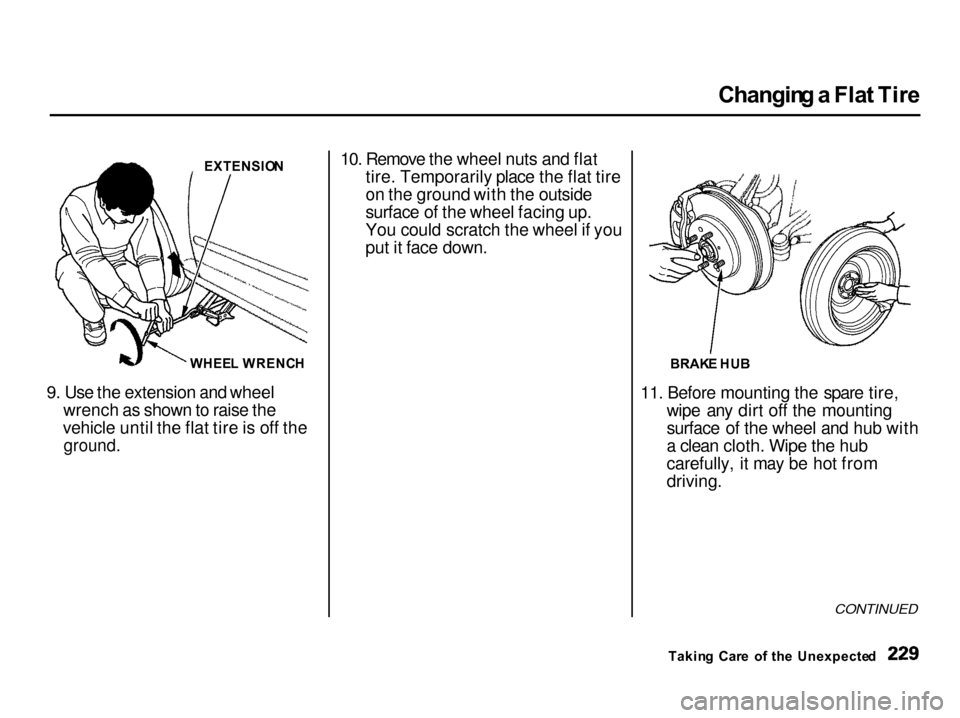 Changing a Flat Tire

EXTENSION

WHEEL WRENCH

9. Use the extension and wheel wrench as shown to raise the vehicle until the flat tire is off the ground.

10. Remove the wheel nuts and flat tire. Temporarily place the flat tire on the ground with the outside surface of the wheel facing up. You could scratch the wheel if you put it face down.

BRAKE HUB

11. Before mounting the spare tire, wipe any dirt off the mounting surface of the wheel and hub with a clean cloth. Wipe the hub carefully, it may be hot from driving.

CONTINUED

Taking Care of the Unexpected 229

carmanualsonline.info