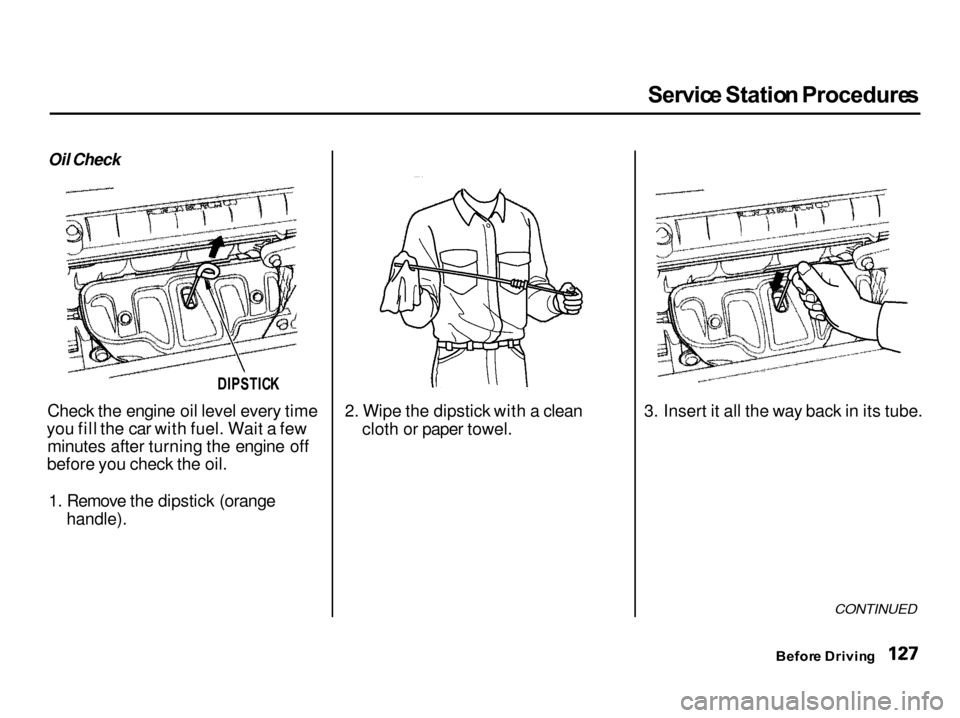 Service Station Procedures

Oil Check

DIPSTICK

Check the engine oil level every time you fill the car with fuel. Wait a few minutes after turning the engine off before you check the oil.

1. Remove the dipstick (orange handle).

2. Wipe the dipstick with a clean cloth or paper towel.

3. Insert it all the way back in its tube.

CONTINUED

Before Driving 127

carmanualsonline.info