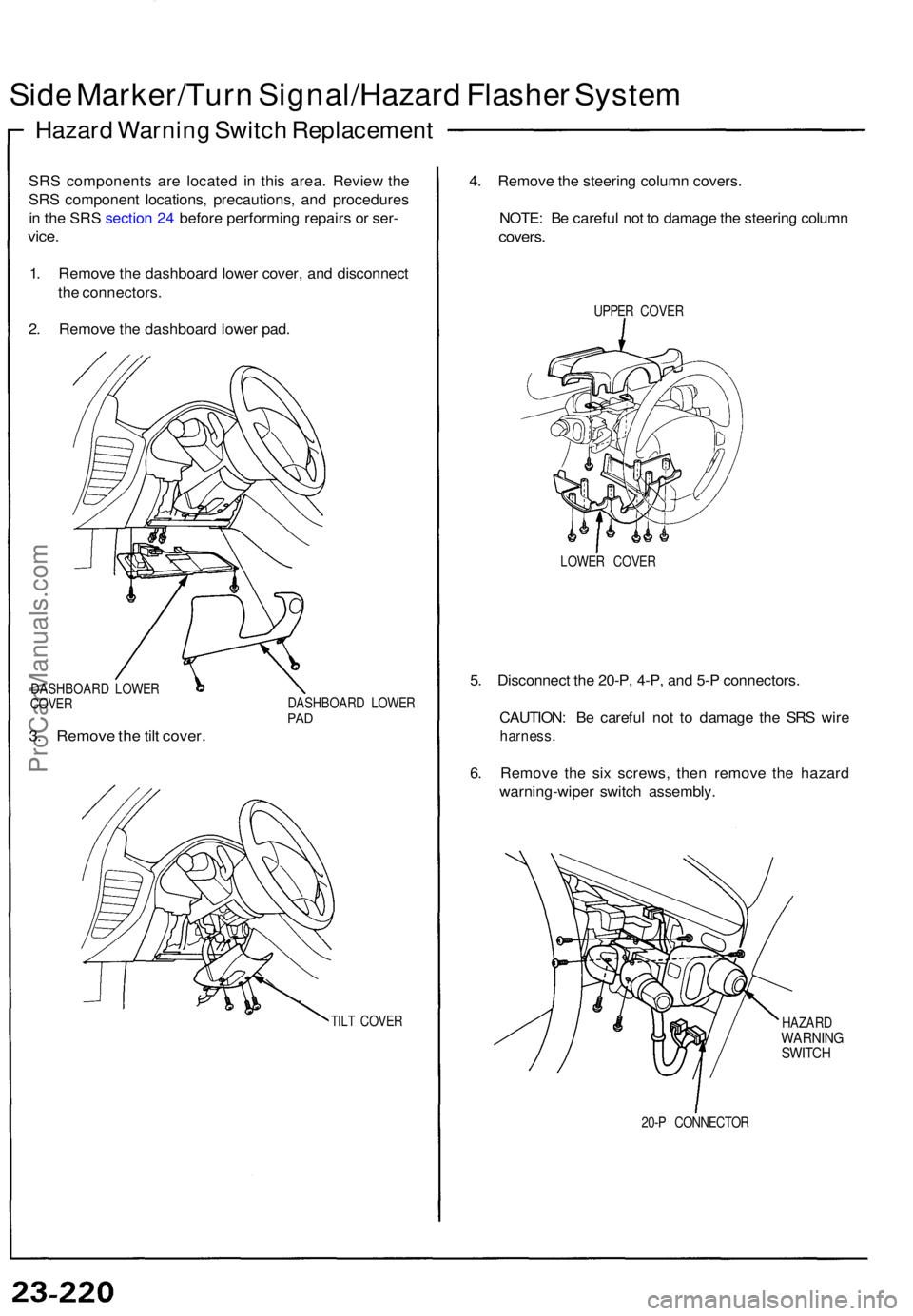 Side Marker/Turn Signal/Hazard Flasher System

Hazard Warning Switch Replacement

SRS components are located in this area. Review the SRS component locations, precautions, and procedures in the SRS section 24 before performing repairs or service.

1. Remove the dashboard lower cover, and disconnect the connectors.

2. Remove the dashboard lower pad.

DASHBOARD LOWER COVER

DASHBOARD LOWER PAD

3. Remove the tilt cover.

TILT COVER

4. Remove the steering column covers.

NOTE: Be careful not to damage the steering column covers.

UPPER COVER

LOWER COVER

5. Disconnect the 20-P, 4-P, and 5-P connectors.

CAUTION: Be careful not to damage the SRS wire harness.

6. Remove the six screws, then remove the hazard warning-wiper switch assembly.

HAZARD WARNING SWITCH

20-P CONNECTOR

ProCarManuals.com

23-220

carmanualsonline.info