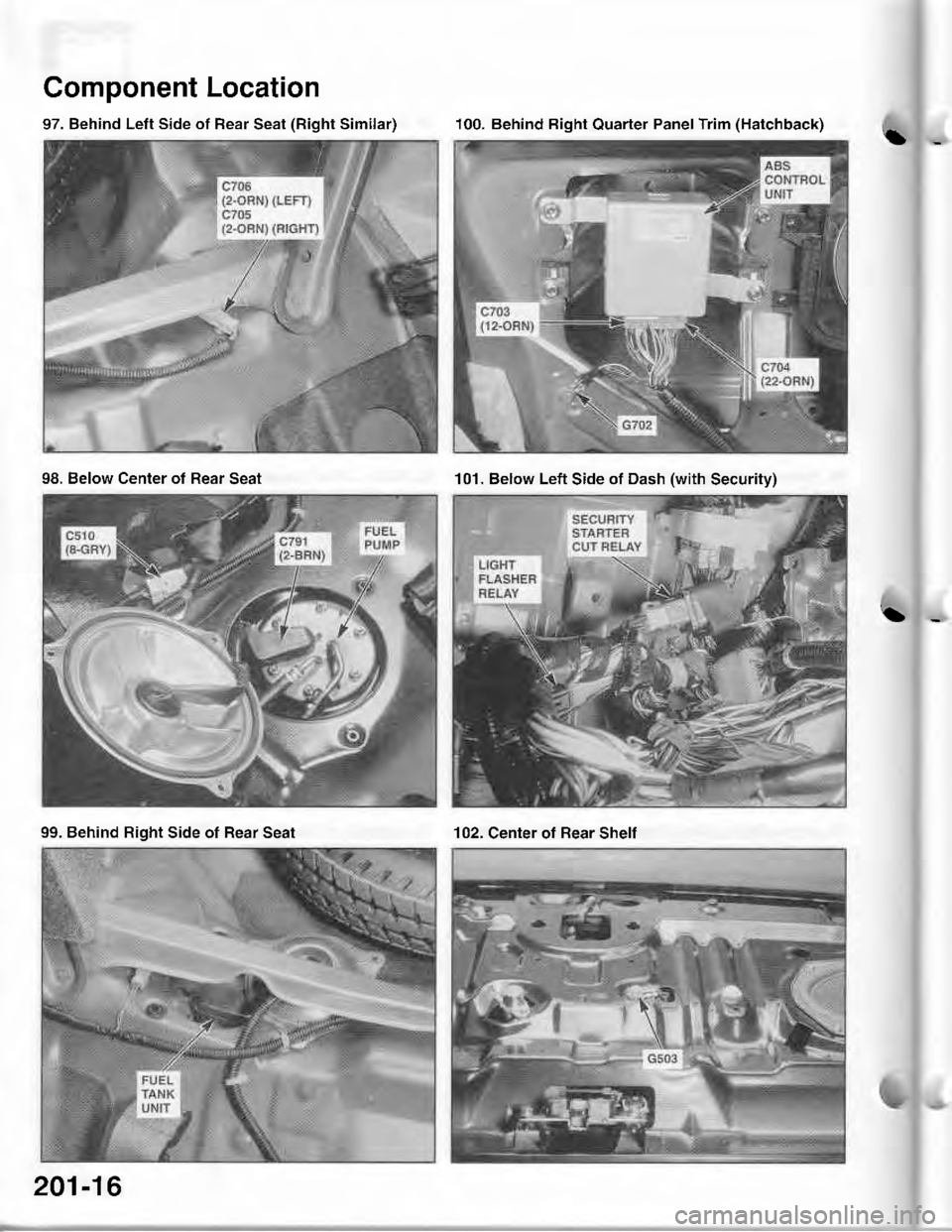 Component Location

97. Behind Left Side of Rear Seat (Right Similar)

C706
(2-ORN) (LEFT)
C705
(2-ORN) (RIGHT)

98. Below Center of Rear Seat

C510
(8-GRY)

C791
(2-BRN)

FUEL
PUMP

99. Behind Right Side of Rear Seat

FUEL
TANK
UNIT

100. Behind Right Quarter Panel Trim (Hatchback)

ABS
CONTROL
UNIT

C703
(12-ORN)

C704
(22-ORN)

G702

101. Below Left Side of Dash (with Security)

SECURITY
STARTER
CUT RELAY

LIGHT
FLASHER
RELAY

102. Center of Rear Shelf

G503

201-16

carmanualsonline.info