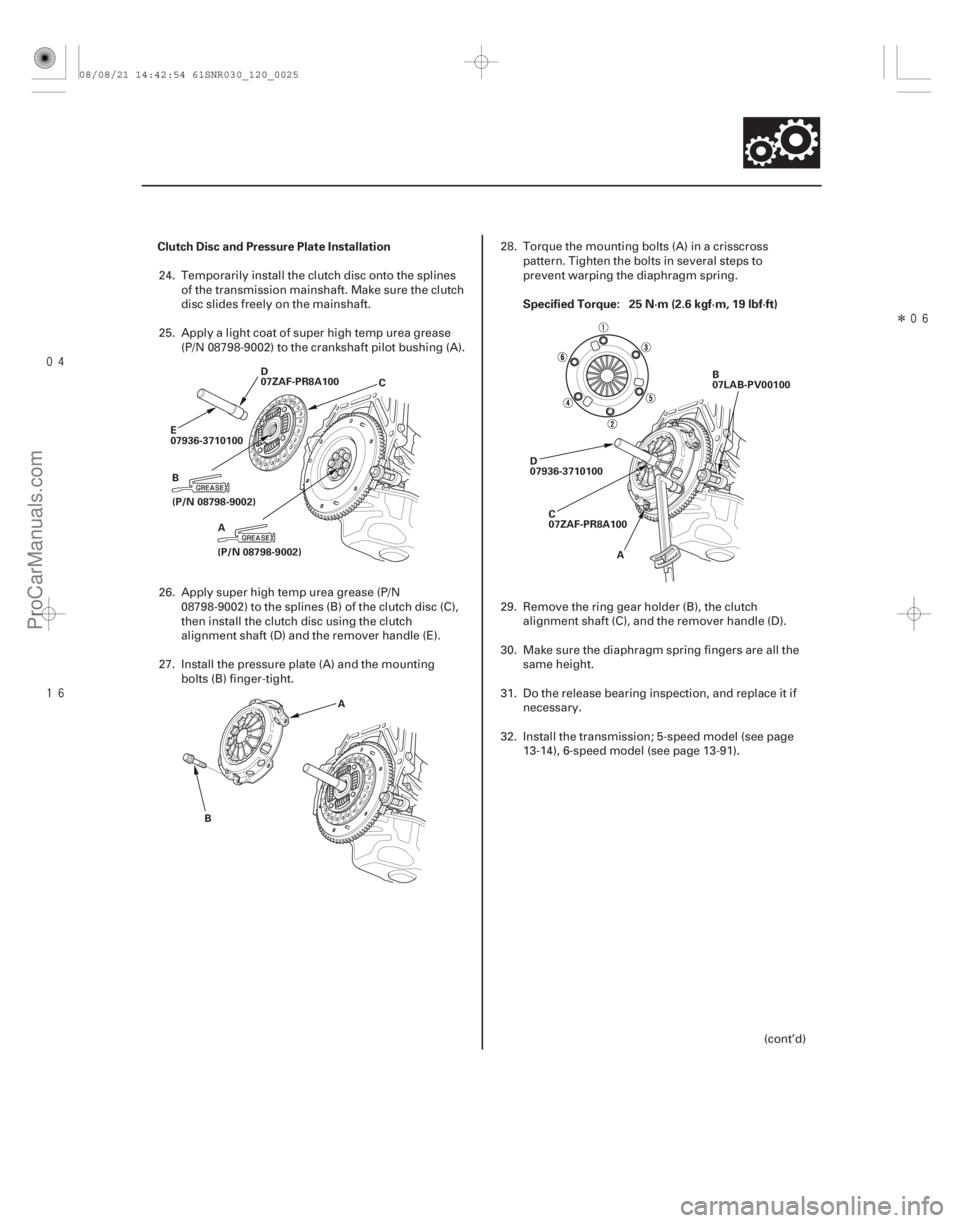 08/08/21 14:42:54 61SNR030_120_0025

Clutch Disc and Pressure Plate Installation

24. Temporarily install the clutch disc onto the splines of the transmission mainshaft. Make sure the clutch disc slides freely on the mainshaft.

25. Apply a light coat of super high temp urea grease (P/N 08798-9002) to the crankshaft pilot bushing (A).

D
07ZAF-PR8A100
C
E
07936-3710100
B
GREASE
(P/N 08798-9002)
A
GREASE
(P/N 08798-9002)

26. Apply super high temp urea grease (P/N 08798-9002) to the splines (B) of the clutch disc (C), then install the clutch disc using the clutch alignment shaft (D) and the remover handle (E).

27. Install the pressure plate (A) and the mounting bolts (B) finger-tight.

A
B

28. Torque the mounting bolts (A) in a crisscross pattern. Tighten the bolts in several steps to prevent warping the diaphragm spring.

Specified Torque: 25 N·m (2.6 kgf·m, 19 lbf·ft)

①
⑥
③
④
⑤
②
B
07LAB-PV00100
D
07936-3710100
C
07ZAF-PR8A100
A

29. Remove the ring gear holder (B), the clutch alignment shaft (C), and the remover handle (D).

30. Make sure the diaphragm spring fingers are all the same height.

31. Do the release bearing inspection, and replace it if necessary.

32. Install the transmission; 5-speed model (see page 13-14), 6-speed model (see page 13-91).

(cont'd)

＊06
04
16
ProCarManuals.com
carmanualsonline.info