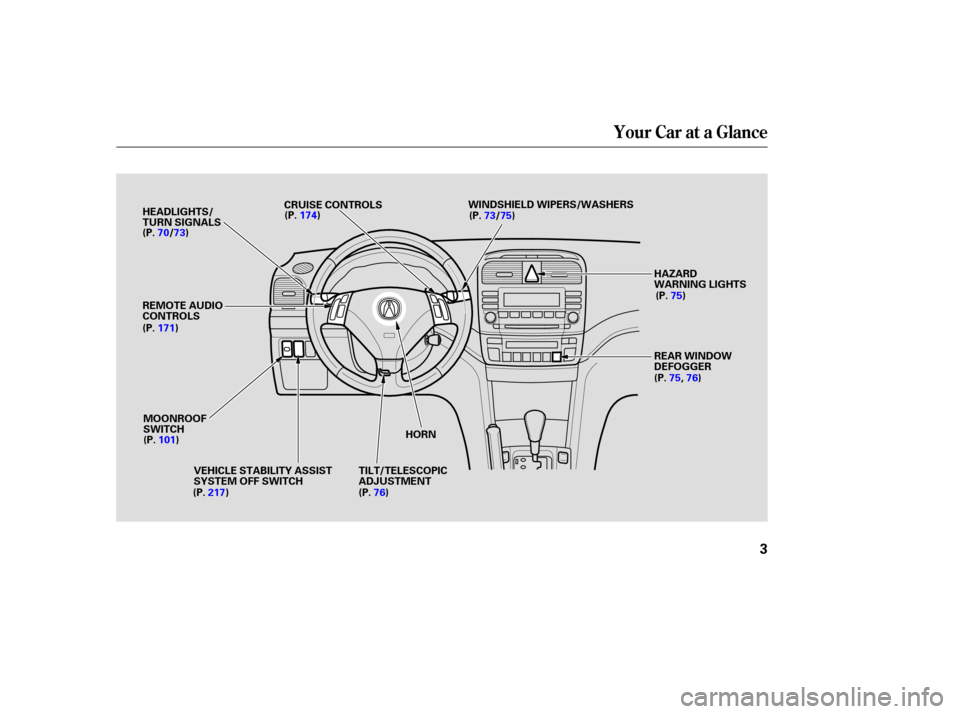 Your Car at a Glance

HEADLIGHTS/
TURN SIGNALS
(P. 70/73)

CRUISE CONTROLS
(P. 174)

WINDSHIELD WIPERS/WASHERS
(P. 73/75)

HAZARD
WARNING LIGHTS
(P. 75)

REMOTE AUDIO
CONTROLS
(P. 171)

REAR WINDOW
DEFOGGER
(P. 75, 76)

MOONROOF
SWITCH
(P. 101)

HORN

VEHICLE STABILITY ASSIST
SYSTEM OFF SWITCH
(P. 217)

TILT/TELESCOPIC
ADJUSTMENT
(P. 76)

3

carmanualsonline.info