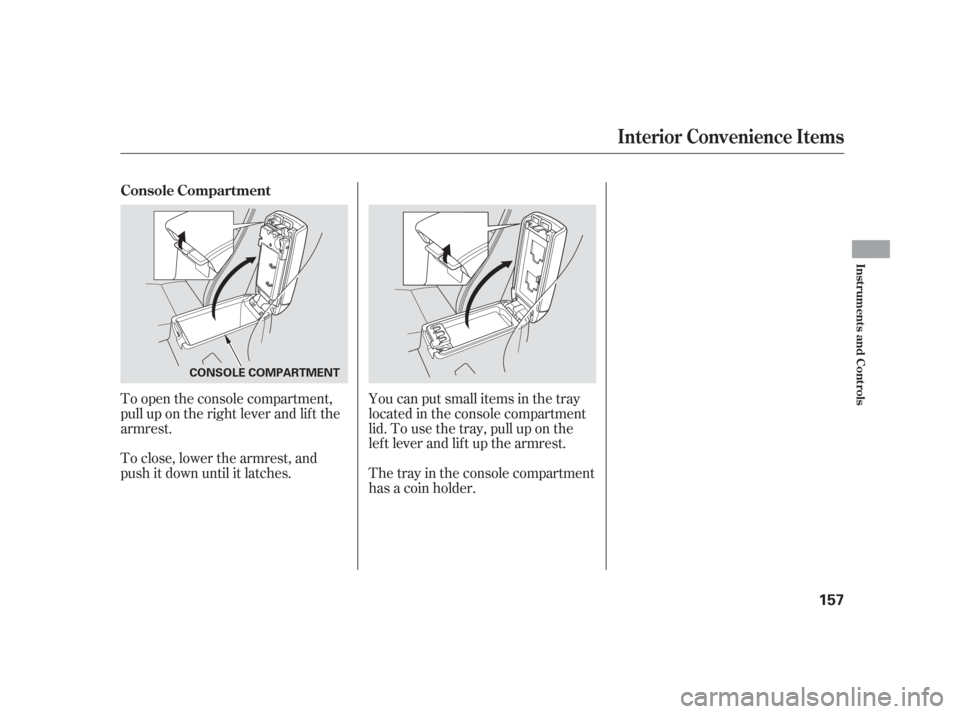 Interior Convenience Items

Console Compartment

CONSOLE COMPARTMENT

To open the console compartment, pull up on the right lever and lift the armrest.

To close, lower the armrest, and push it down until it latches.

You can put small items in the tray located in the console compartment lid. To use the tray, pull up on the left lever and lift up the armrest.

The tray in the console compartment has a coin holder.

Instruments and Controls

157

carmanualsonline.info