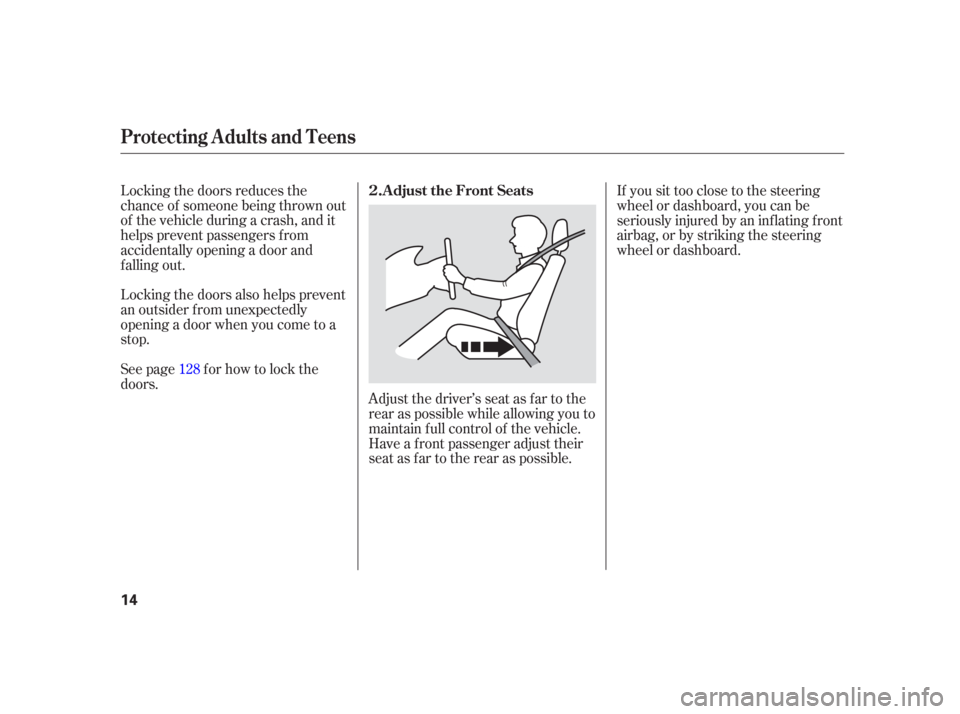 Protecting Adults and Teens

Locking the doors reduces the chance of someone being thrown out of the vehicle during a crash, and it helps prevent passengers from accidentally opening a door and falling out.

Locking the doors also helps prevent an outsider from unexpectedly opening a door when you come to a stop.

See page 128 for how to lock the doors.

2. Adjust the Front Seats

Adjust the driver's seat as far to the rear as possible while allowing you to maintain full control of the vehicle. Have a front passenger adjust their seat as far to the rear as possible.

If you sit too close to the steering wheel or dashboard, you can be seriously injured by an inflating front airbag, or by striking the steering wheel or dashboard.

14

carmanualsonline.info