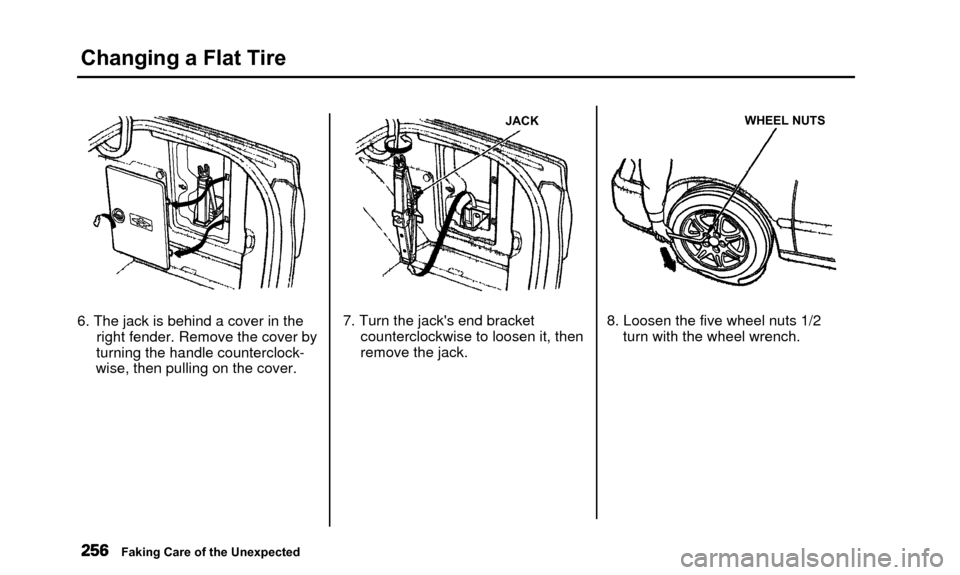 Changing a Flat Tire

6. The jack is behind a cover in the right fender. Remove the cover by turning the handle counterclockwise, then pulling on the cover.

JACK

7. Turn the jack's end bracket counterclockwise to loosen it, then remove the jack.

WHEEL NUTS

8. Loosen the five wheel nuts 1/2 turn with the wheel wrench.

256 Faking Care of the Unexpected

carmanualsonline.info