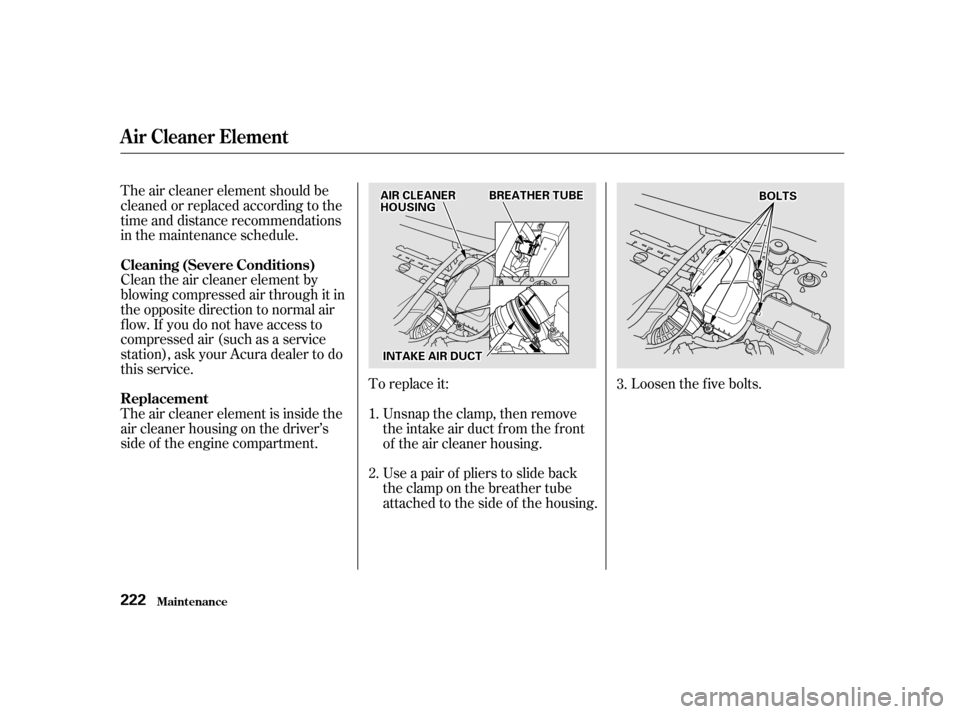 Air Cleaner Element

The air cleaner element should be cleaned or replaced according to the time and distance recommendations in the maintenance schedule.

Cleaning (Severe Conditions)
Clean the air cleaner element by blowing compressed air through it in the opposite direction to normal air flow. If you do not have access to compressed air (such as a service station), ask your Acura dealer to do this service.

Replacement
The air cleaner element is inside the air cleaner housing on the driver's side of the engine compartment.

AIR CLEANER HOUSING
BREATHER TUBE
INTAKE AIR DUCT

To replace it:

1. Unsnap the clamp, then remove the intake air duct from the front of the air cleaner housing.

2. Use a pair of pliers to slide back the clamp on the breather tube attached to the side of the housing.

BOLTS

3. Loosen the five bolts.

222 Maintenance

carmanualsonline.info