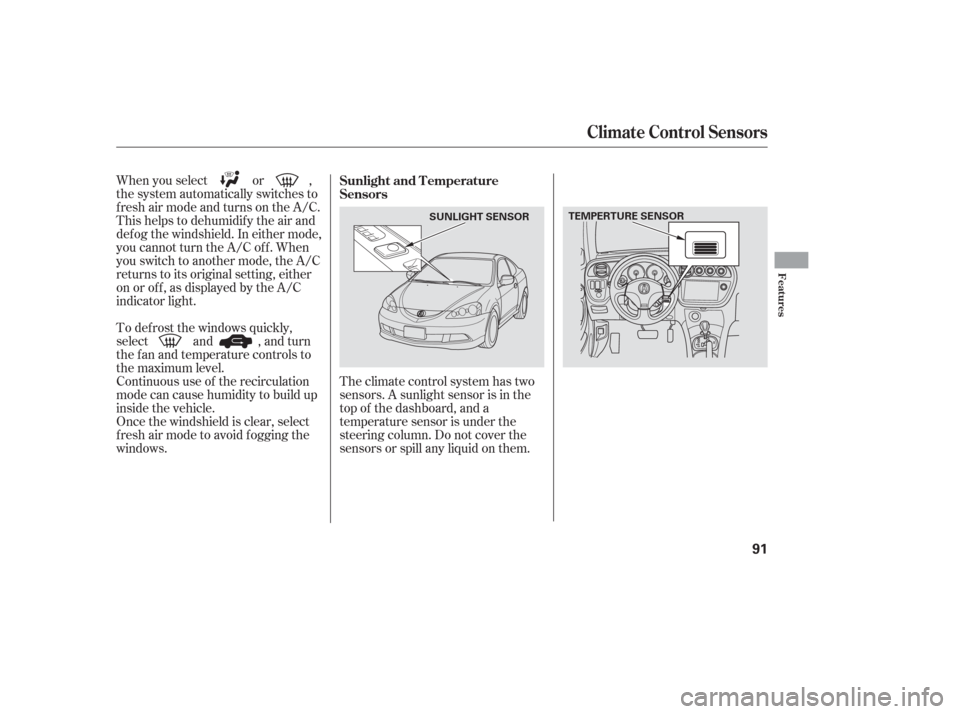 Climate Control Sensors

When you select or , the system automatically switches to fresh air mode and turns on the A/C. This helps to dehumidify the air and defog the windshield. In either mode, you cannot turn the A/C off. When you switch to another mode, the A/C returns to its original setting, either on or off, as displayed by the A/C indicator light.

To defrost the windows quickly, select and , and turn the fan and temperature controls to the maximum level.
Continuous use of the recirculation mode can cause humidity to build up inside the vehicle.
Once the windshield is clear, select fresh air mode to avoid fogging the windows.

Sunlight and Temperature Sensors

SUNLIGHT SENSOR

The climate control system has two sensors. A sunlight sensor is in the top of the dashboard, and a temperature sensor is under the steering column. Do not cover the sensors or spill any liquid on them.

TEMPERTURE SENSOR

Features

91

carmanualsonline.info