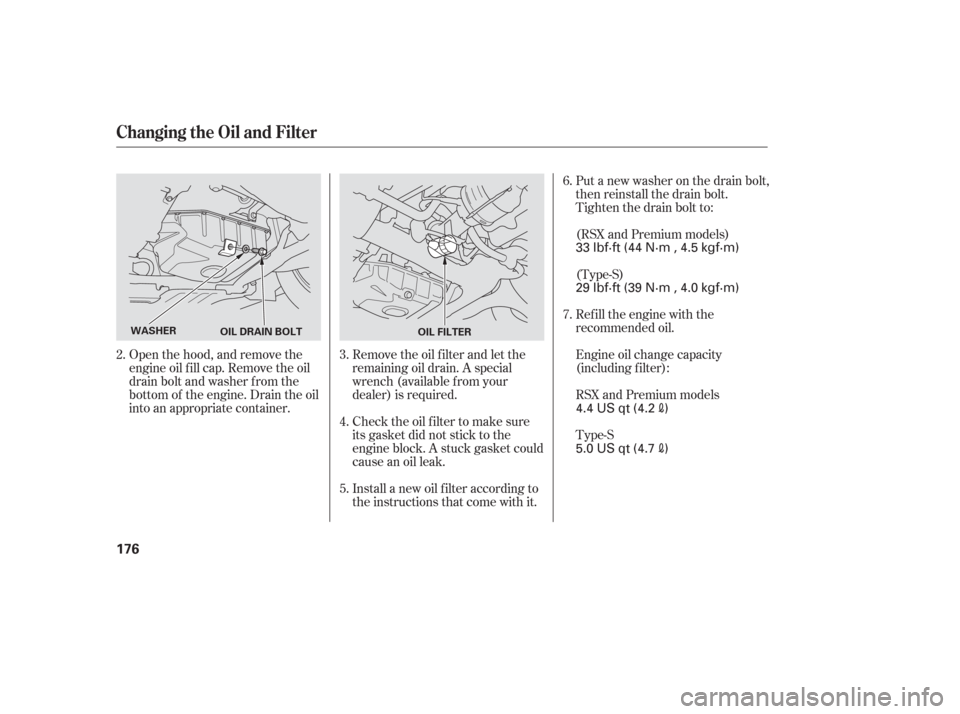 Changing the Oil and Filter

WASHER
OIL DRAIN BOLT

2. Open the hood, and remove the engine oil fill cap. Remove the oil drain bolt and washer from the bottom of the engine. Drain the oil into an appropriate container.

OIL FILTER

3. Remove the oil filter and let the remaining oil drain. A special wrench (available from your dealer) is required.

4. Check the oil filter to make sure its gasket did not stick to the engine block. A stuck gasket could cause an oil leak.

5. Install a new oil filter according to the instructions that come with it.

6. Put a new washer on the drain bolt, then reinstall the drain bolt. Tighten the drain bolt to:

(RSX and Premium models)
33 lbf·ft (44 N·m , 4.5 kgf·m)

(Type-S)
29 lbf·ft (39 N·m , 4.0 kgf·m)

7. Refill the engine with the recommended oil.

Engine oil change capacity (including filter):

RSX and Premium models
4.4 US qt (4.2 ℓ)

Type-S
5.0 US qt (4.7 ℓ)

176

carmanualsonline.info