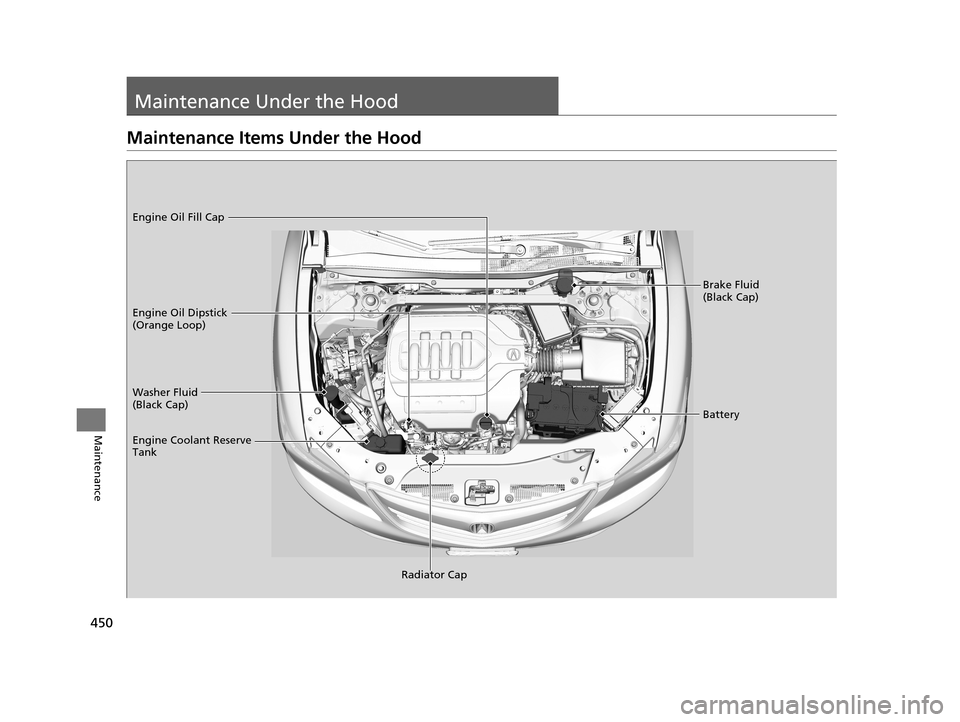 Maintenance Under the Hood

Maintenance Items Under the Hood

Engine Oil Fill Cap

Engine Oil Dipstick
(Orange Loop)

Washer Fluid
(Black Cap)

Engine Coolant Reserve
Tank

Brake Fluid
(Black Cap)

Battery

Radiator Cap

Maintenance

450

carmanualsonline.info