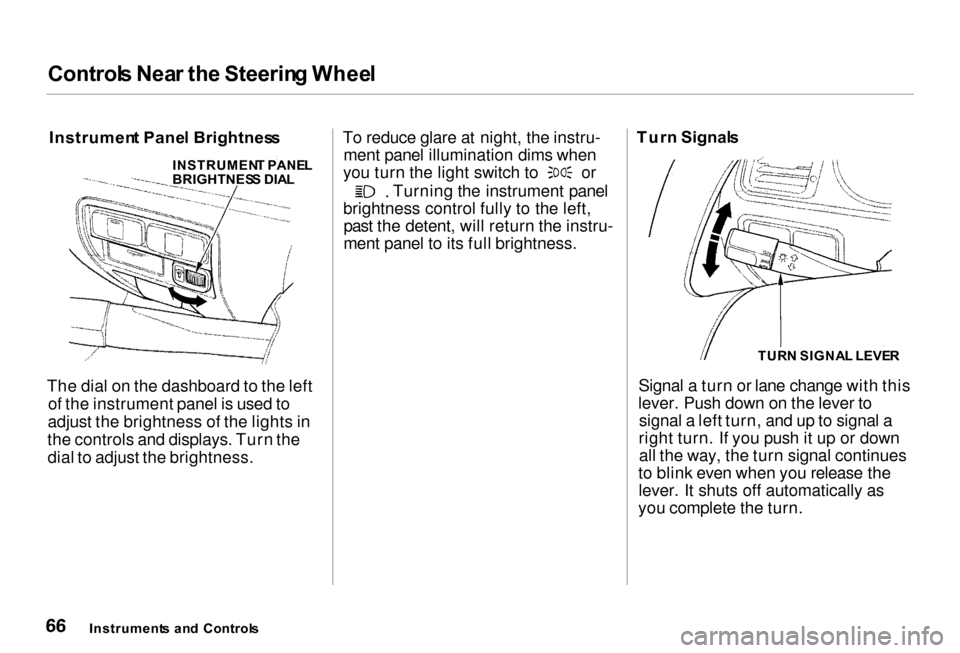 Controls Near the Steering Wheel

Instrument Panel Brightness

INSTRUMENT PANEL BRIGHTNESS DIAL

The dial on the dashboard to the left of the instrument panel is used to adjust the brightness of the lights in the controls and displays. Turn the dial to adjust the brightness.

To reduce glare at night, the instrument panel illumination dims when you turn the light switch to or . Turning the instrument panel brightness control fully to the left, past the detent, will return the instrument panel to its full brightness.

Turn Signals

TURN SIGNAL LEVER

Signal a turn or lane change with this lever. Push down on the lever to signal a left turn, and up to signal a right turn. If you push it up or down all the way, the turn signal continues to blink even when you release the lever. It shuts off automatically as you complete the turn.

66 Instruments and Controls

carmanualsonline.info