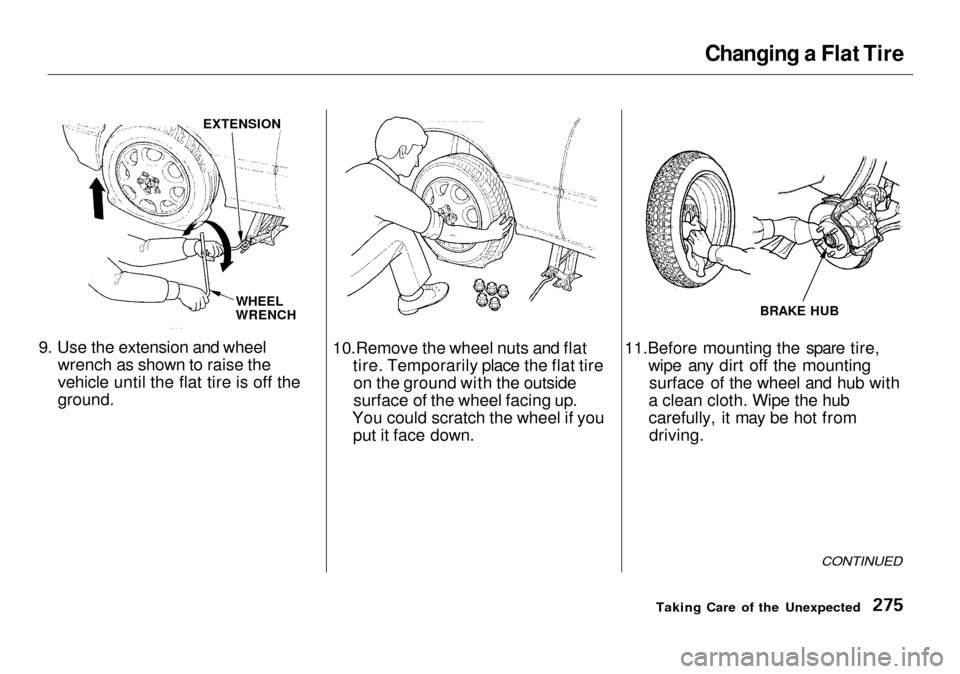 Changing a Flat Tire

EXTENSION

WHEEL WRENCH

9. Use the extension and wheel wrench as shown to raise the vehicle until the flat tire is off the ground.

10.Remove the wheel nuts and flat tire. Temporarily place the flat tire on the ground with the outside surface of the wheel facing up. You could scratch the wheel if you put it face down.

BRAKE HUB

11.Before mounting the spare tire, wipe any dirt off the mounting surface of the wheel and hub with a clean cloth. Wipe the hub carefully, it may be hot from driving.

CONTINUED

Taking Care of the Unexpected 275

carmanualsonline.info