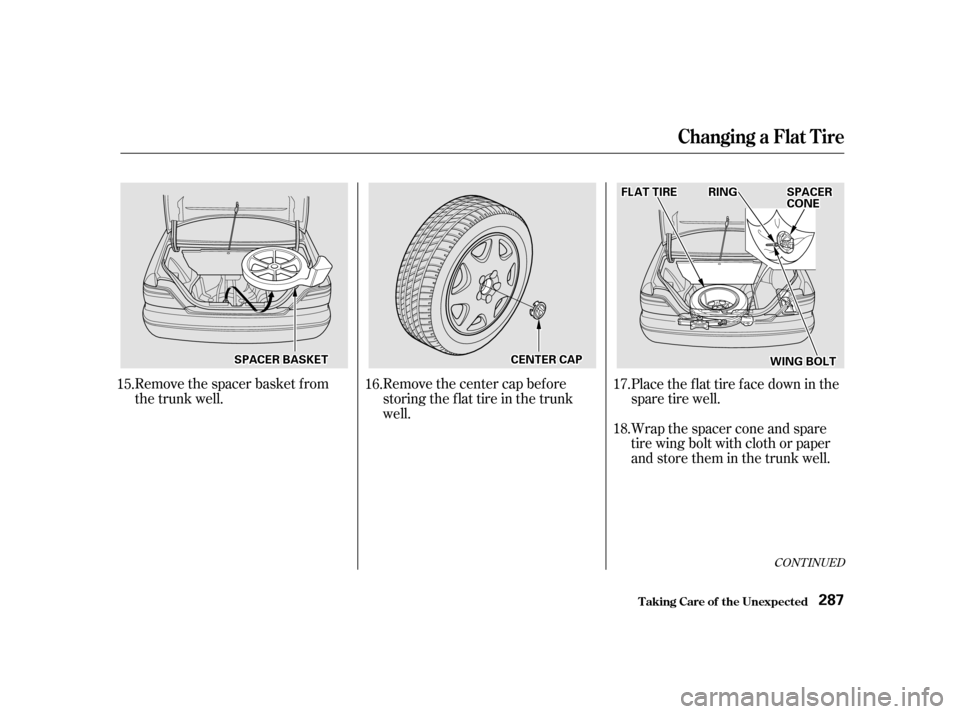 Changing a Flat Tire

SPACER BASKET

15. Remove the spacer basket from the trunk well.

CENTER CAP

16. Remove the center cap before storing the flat tire in the trunk well.

FLAT TIRE RING SPACER CONE

WING BOLT

17. Place the flat tire face down in the spare tire well.

18. Wrap the spacer cone and spare tire wing bolt with cloth or paper and store them in the trunk well.

CONTINUED

Taking Care of the Unexpected 287

carmanualsonline.info