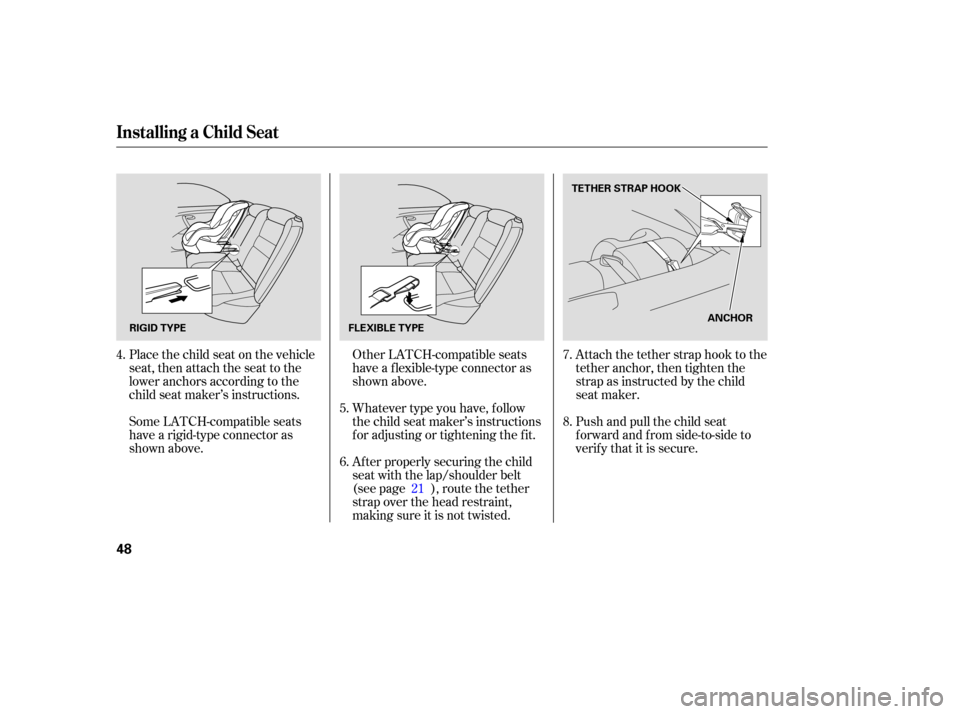 Installing a Child Seat

RIGID TYPE

4. Place the child seat on the vehicle seat, then attach the seat to the lower anchors according to the child seat maker's instructions.

Some LATCH-compatible seats have a rigid-type connector as shown above.

FLEXIBLE TYPE

Other LATCH-compatible seats have a flexible-type connector as shown above.

5. Whatever type you have, follow the child seat maker's instructions for adjusting or tightening the fit.

6. After properly securing the child seat with the lap/shoulder belt (see page 21 ), route the tether strap over the head restraint, making sure it is not twisted.

TETHER STRAP HOOK

ANCHOR

7. Attach the tether strap hook to the tether anchor, then tighten the strap as instructed by the child seat maker.

8. Push and pull the child seat forward and from side-to-side to verify that it is secure.

48

carmanualsonline.info