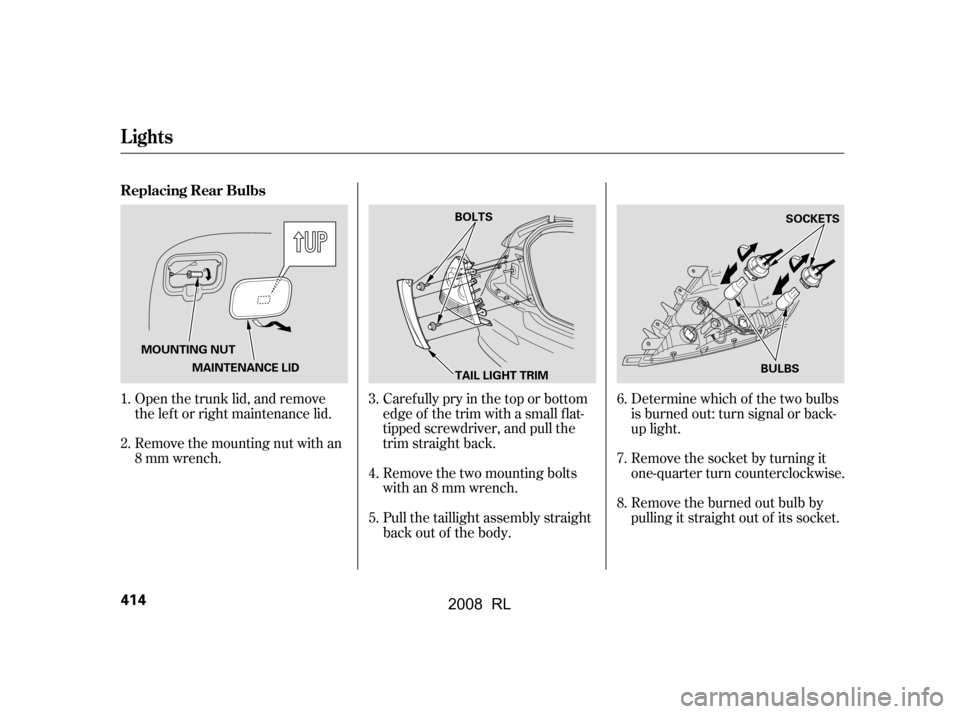 Lights

Replacing Rear Bulbs

UP

MOUNTING NUT

MAINTENANCE LID

1. Open the trunk lid, and remove the left or right maintenance lid.

2. Remove the mounting nut with an 8 mm wrench.

BOLTS

TAIL LIGHT TRIM

3. Carefully pry in the top or bottom edge of the trim with a small flat-tipped screwdriver, and pull the trim straight back.

4. Remove the two mounting bolts with an 8 mm wrench.

5. Pull the taillight assembly straight back out of the body.

SOCKETS

BULBS

6. Determine which of the two bulbs is burned out: turn signal or back-up light.

7. Remove the socket by turning it one-quarter turn counterclockwise.

8. Remove the burned out bulb by pulling it straight out of its socket.

414

2008 RL

carmanualsonline.info