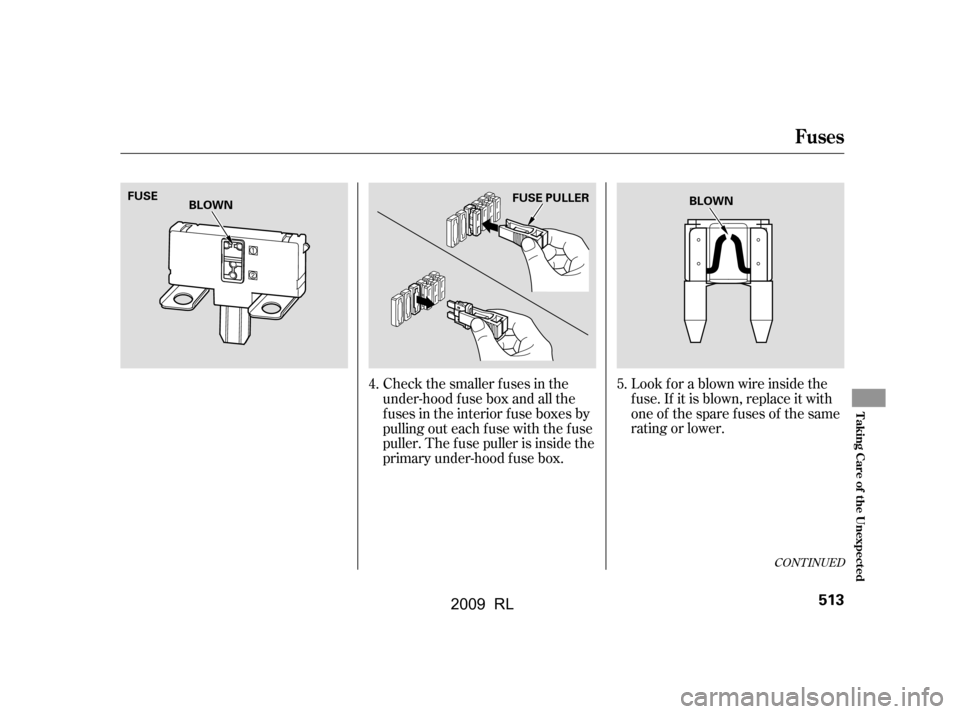 Fuses

FUSE

BLOWN

FUSE PULLER

BLOWN

4. Check the smaller fuses in the under-hood fuse box and all the fuses in the interior fuse boxes by pulling out each fuse with the fuse puller. The fuse puller is inside the primary under-hood fuse box.

5. Look for a blown wire inside the fuse. If it is blown, replace it with one of the spare fuses of the same rating or lower.

CONTINUED

Taking Care of the Unexpected

513

2009 RL

carmanualsonline.info