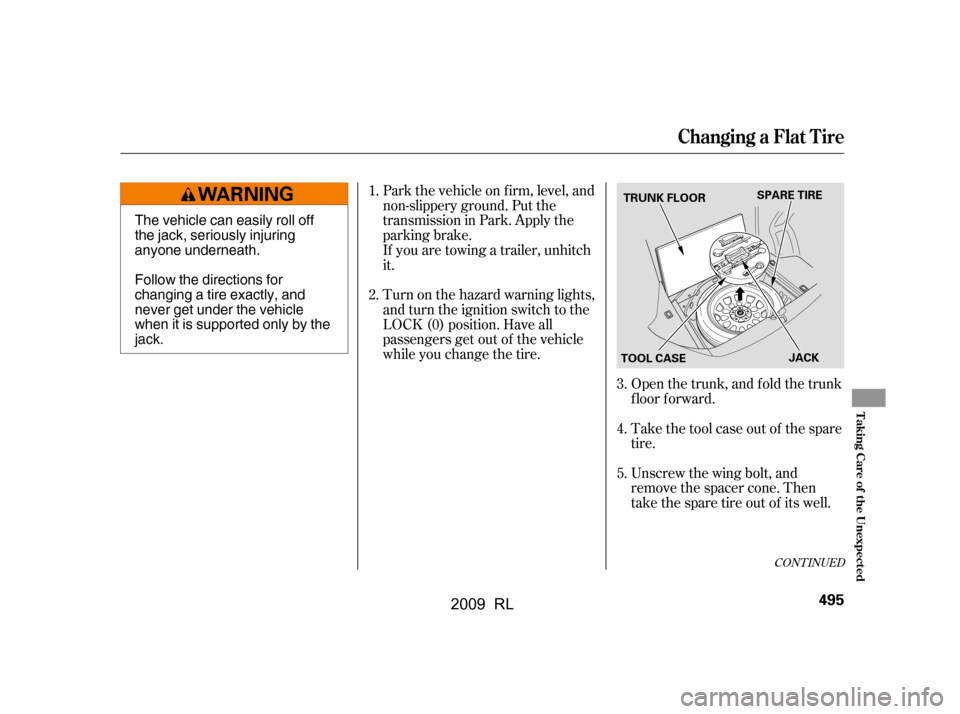 Changing a Flat Tire

WARNING

The vehicle can easily roll off the jack, seriously injuring anyone underneath.

Follow the directions for changing a tire exactly, and never get under the vehicle when it is supported only by the jack.

1. Park the vehicle on firm, level, and non-slippery ground. Put the transmission in Park. Apply the parking brake.
If you are towing a trailer, unhitch it.

2. Turn on the hazard warning lights, and turn the ignition switch to the LOCK (0) position. Have all passengers get out of the vehicle while you change the tire.

TRUNK FLOOR
SPARE TIRE
TOOL CASE
JACK

3. Open the trunk, and fold the trunk floor forward.

4. Take the tool case out of the spare tire.

5. Unscrew the wing bolt, and remove the spacer cone. Then take the spare tire out of its well.

CONTINUED

Taking Care of the Unexpected

495

2009 RL

carmanualsonline.info