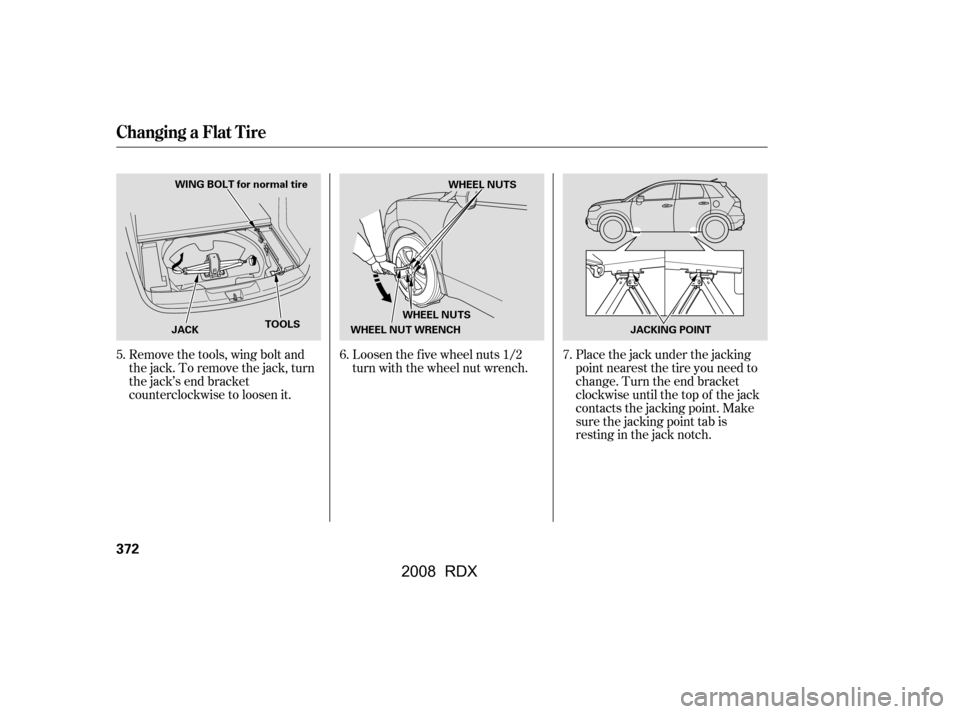 Changing a Flat Tire

WING BOLT for normal tire

JACK

TOOLS

5. Remove the tools, wing bolt and the jack. To remove the jack, turn the jack's end bracket counterclockwise to loosen it.

WHEEL NUTS

WHEEL NUTS

WHEEL NUT WRENCH

6. Loosen the five wheel nuts 1/2 turn with the wheel nut wrench.

JACKING POINT

7. Place the jack under the jacking point nearest the tire you need to change. Turn the end bracket clockwise until the top of the jack contacts the jacking point. Make sure the jacking point tab is resting in the jack notch.

372

2008 RDX

carmanualsonline.info