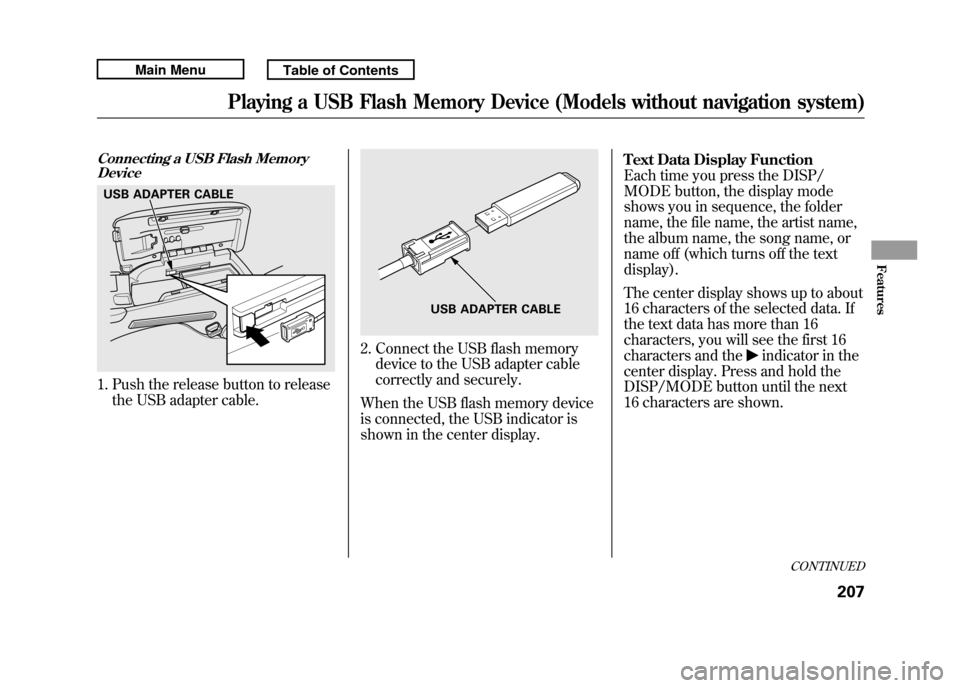 Main Menu

Table of Contents

Playing a USB Flash Memory Device (Models without navigation system)

Connecting a USB Flash Memory Device

USB ADAPTER CABLE

1. Push the release button to release the USB adapter cable.

USB ADAPTER CABLE

2. Connect the USB flash memory device to the USB adapter cable correctly and securely.

When the USB flash memory device is connected, the USB indicator is shown in the center display.

Text Data Display Function
Each time you press the DISP/MODE button, the display mode shows you in sequence, the folder name, the file name, the artist name, the album name, the song name, or name off (which turns off the text display).

The center display shows up to about 16 characters of the selected data. If the text data has more than 16 characters, you will see the first 16 characters and the ▶ indicator in the center display. Press and hold the DISP/MODE button until the next 16 characters are shown.

Features

CONTINUED

207

carmanualsonline.info