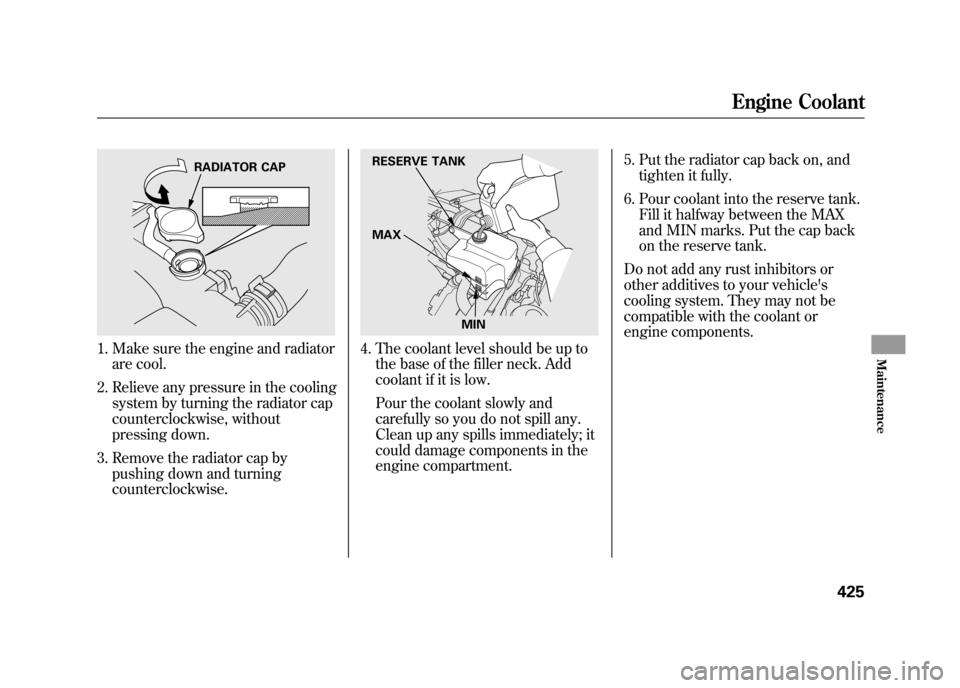 Engine Coolant

RADIATOR CAP

1. Make sure the engine and radiator are cool.

2. Relieve any pressure in the cooling system by turning the radiator cap counterclockwise, without pressing down.

3. Remove the radiator cap by pushing down and turning counterclockwise.

RESERVE TANK

MAX

MIN

4. The coolant level should be up to the base of the filler neck. Add coolant if it is low.

Pour the coolant slowly and carefully so you do not spill any. Clean up any spills immediately; it could damage components in the engine compartment.

5. Put the radiator cap back on, and tighten it fully.

6. Pour coolant into the reserve tank. Fill it halfway between the MAX and MIN marks. Put the cap back on the reserve tank.

Do not add any rust inhibitors or other additives to your vehicle's cooling system. They may not be compatible with the coolant or engine components.

Maintenance

425

carmanualsonline.info