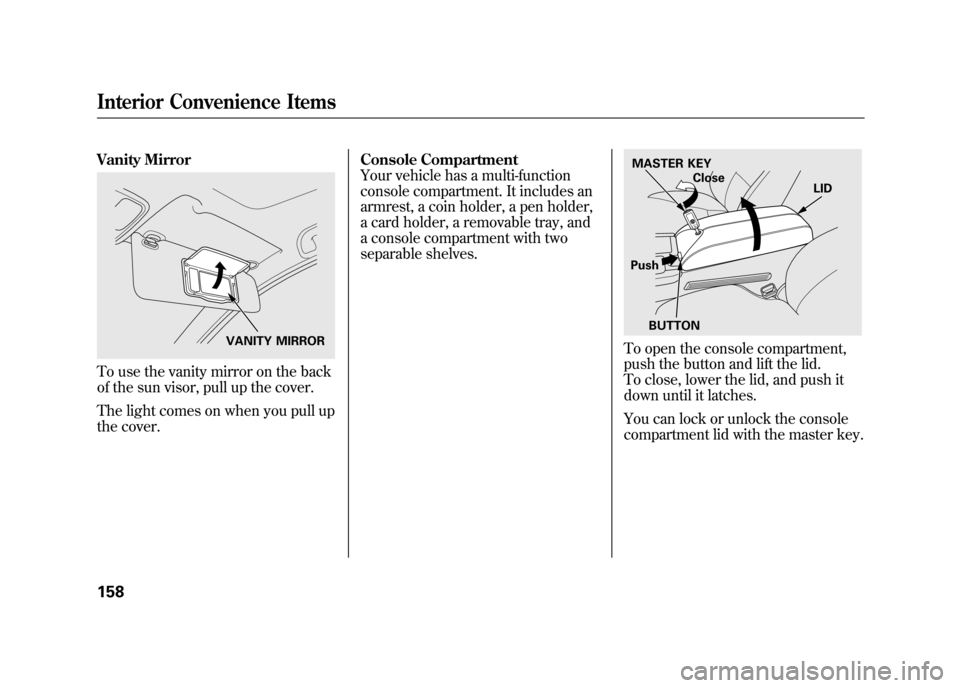 Interior Convenience Items

Vanity Mirror

VANITY MIRROR

To use the vanity mirror on the back of the sun visor, pull up the cover.

The light comes on when you pull up the cover.

Console Compartment
Your vehicle has a multi-function console compartment. It includes an armrest, a coin holder, a pen holder, a card holder, a removable tray, and a console compartment with two separable shelves.

MASTER KEY
Close
LID
Push
BUTTON

To open the console compartment, push the button and lift the lid.
To close, lower the lid, and push it down until it latches.

You can lock or unlock the console compartment lid with the master key.

158

carmanualsonline.info