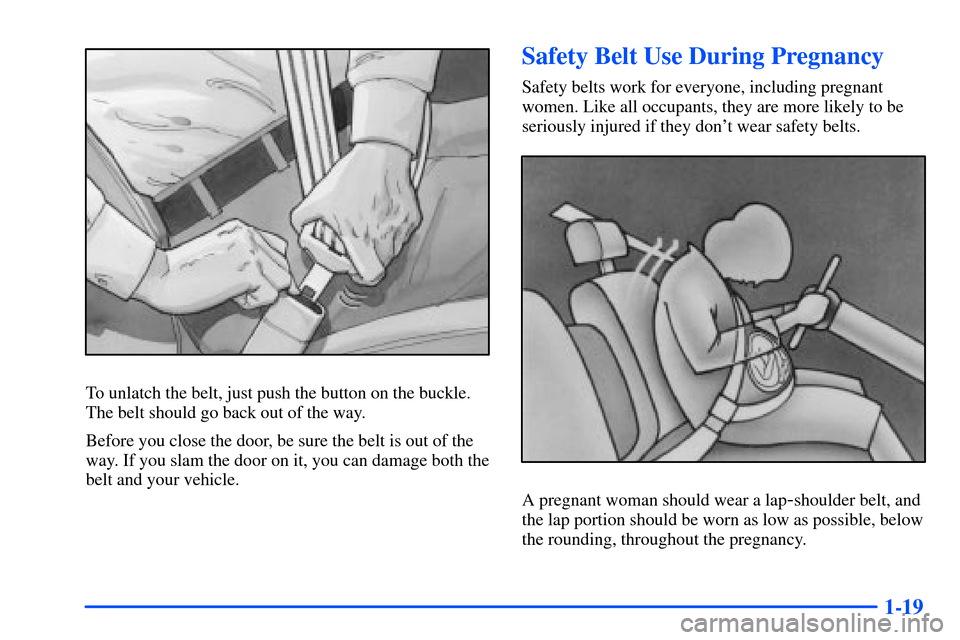 To unlatch the belt, just push the button on the buckle. The belt should go back out of the way.

Before you close the door, be sure the belt is out of the way. If you slam the door on it, you can damage both the belt and your vehicle.

Safety Belt Use During Pregnancy

Safety belts work for everyone, including pregnant women. Like all occupants, they are more likely to be seriously injured if they don't wear safety belts.

A pregnant woman should wear a lap-shoulder belt, and the lap portion should be worn as low as possible, below the rounding, throughout the pregnancy.

1-19

carmanualsonline.info