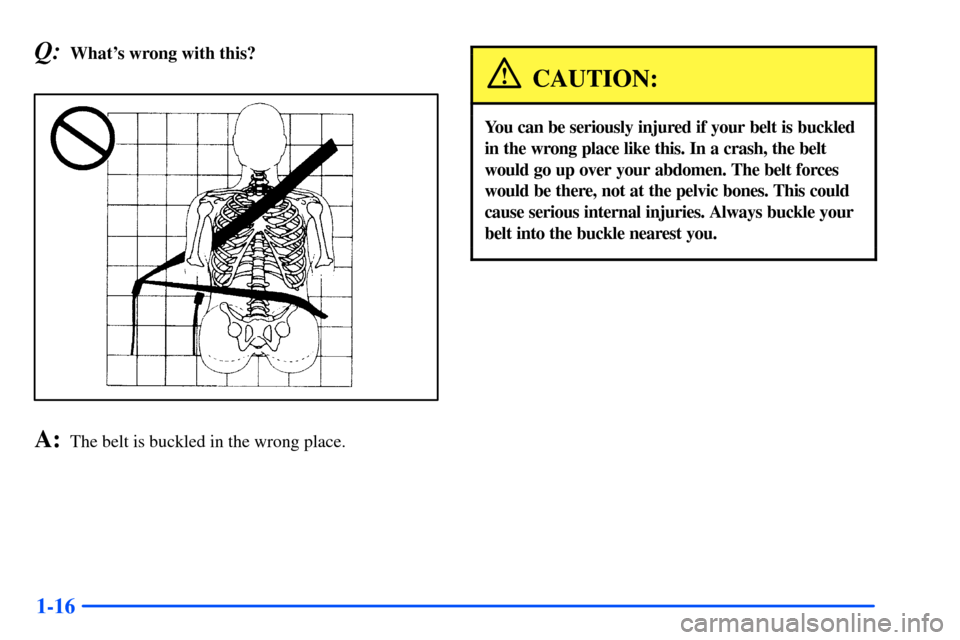 Q: What's wrong with this?

A: The belt is buckled in the wrong place.

CAUTION:

You can be seriously injured if your belt is buckled in the wrong place like this. In a crash, the belt would go up over your abdomen. The belt forces would be there, not at the pelvic bones. This could cause serious internal injuries. Always buckle your belt into the buckle nearest you.

1-16

carmanualsonline.info