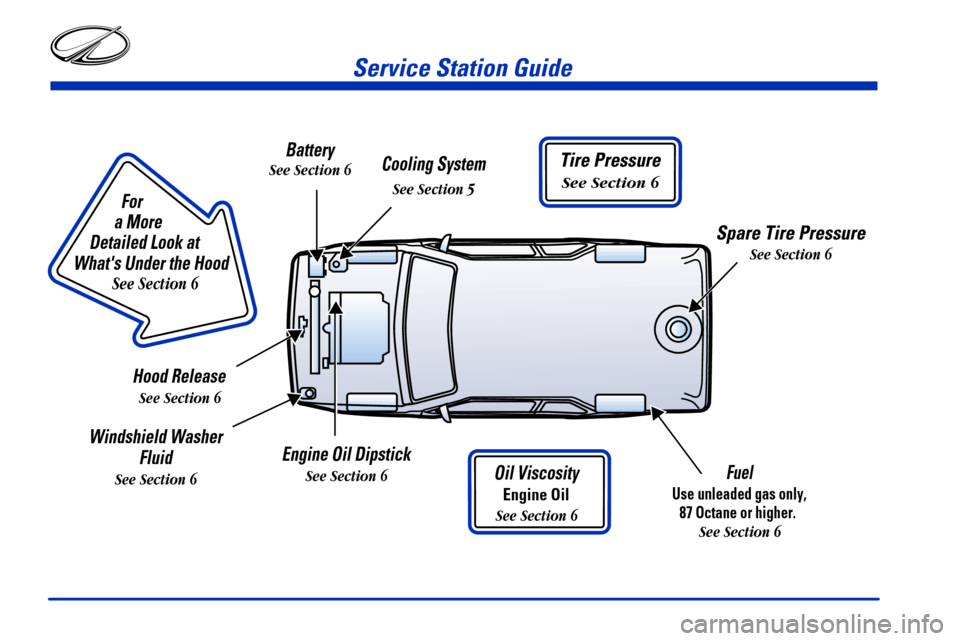 Service Station Guide

For a More Detailed Look at What's Under the Hood
See Section 6

Battery
See Section 6

Cooling System
See Section 5

Tire Pressure
See Section 6

Spare Tire Pressure
See Section 6

Hood Release
See Section 6

Windshield Washer Fluid
See Section 6

Engine Oil Dipstick
See Section 6

Oil Viscosity
Engine Oil
See Section 6

Fuel
Use unleaded gas only, 87 Octane or higher.
See Section 6

carmanualsonline.info